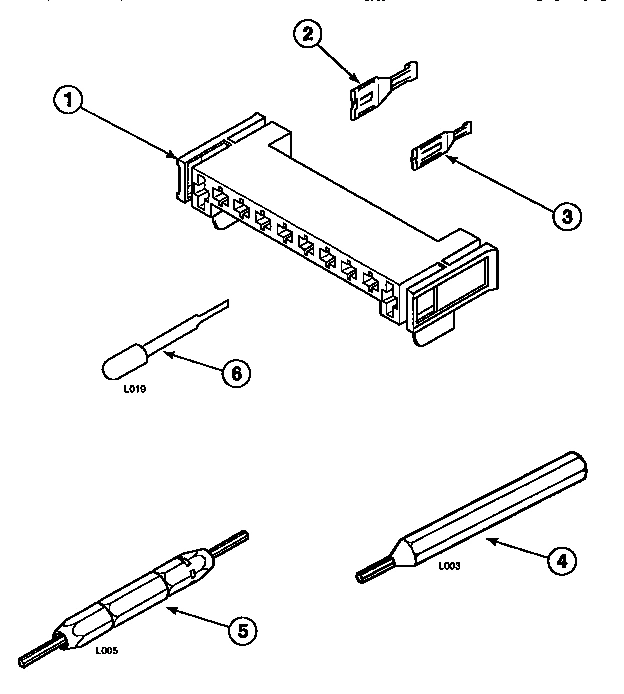 2

1

3

6

L019

4

L003

5

L005