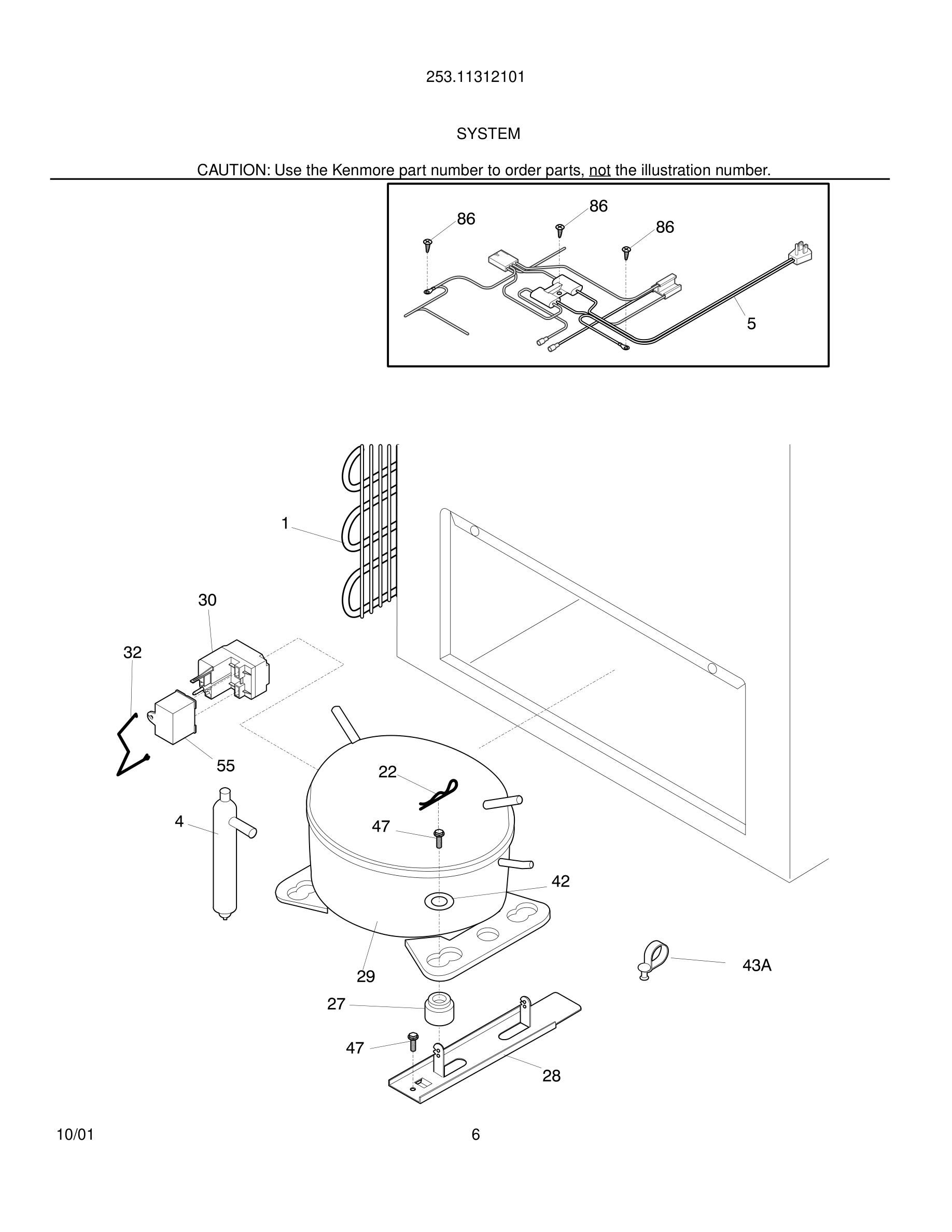 253.11312101

SYSTEM

CAUTION: Use the Kenmore part number to order parts, not the illustration number.

86
86
86
5

1
30
32
55
22
4
47
42
29
43A
27
47
28

10/01

6