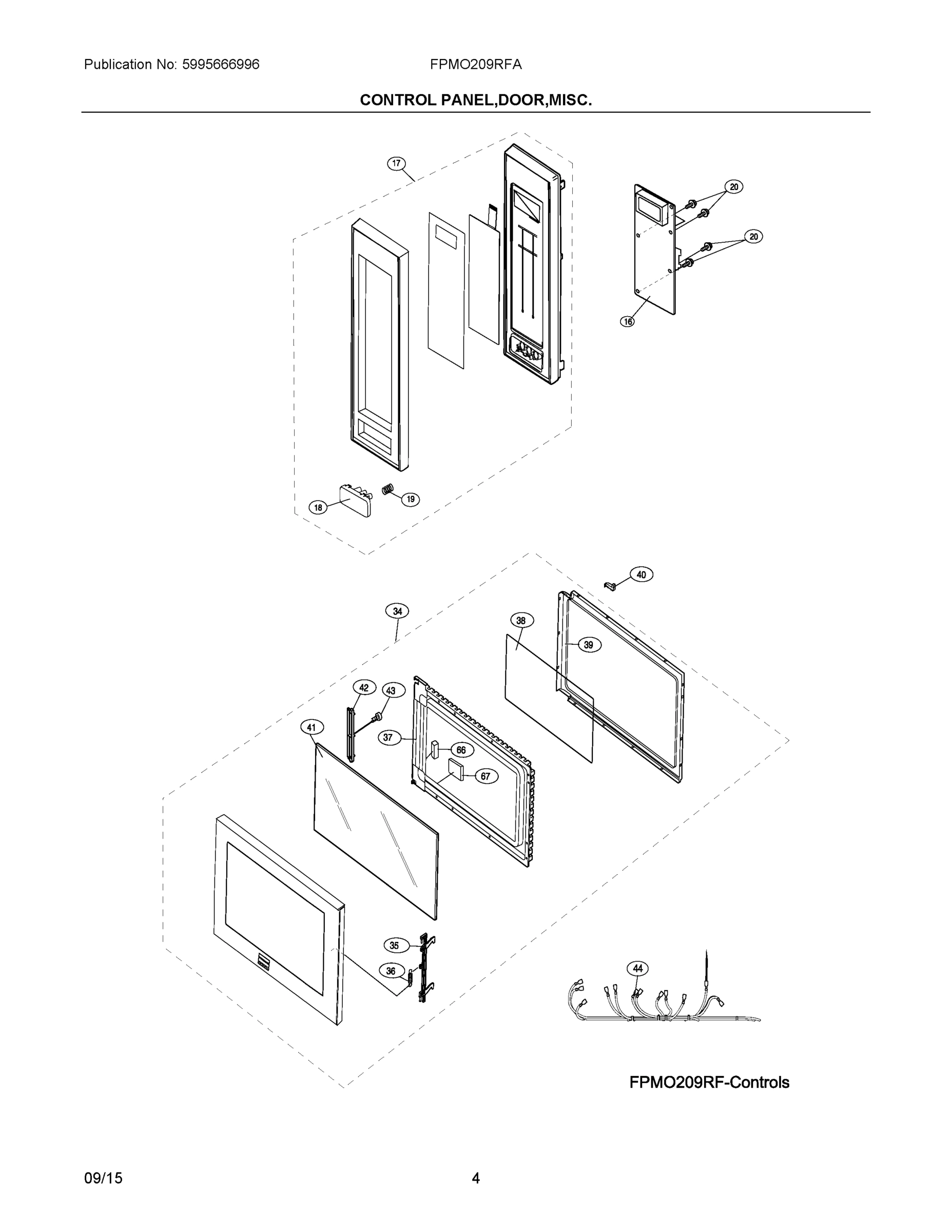 Publication No: 5995666996

FPMO209RFA

CONTROL PANEL,DOOR,MISC.

17

20

20

16

18

19

40

34

38

39

42

43

41

37

66

67

35

36

44

FPMO209RF-Controls

09/15

4