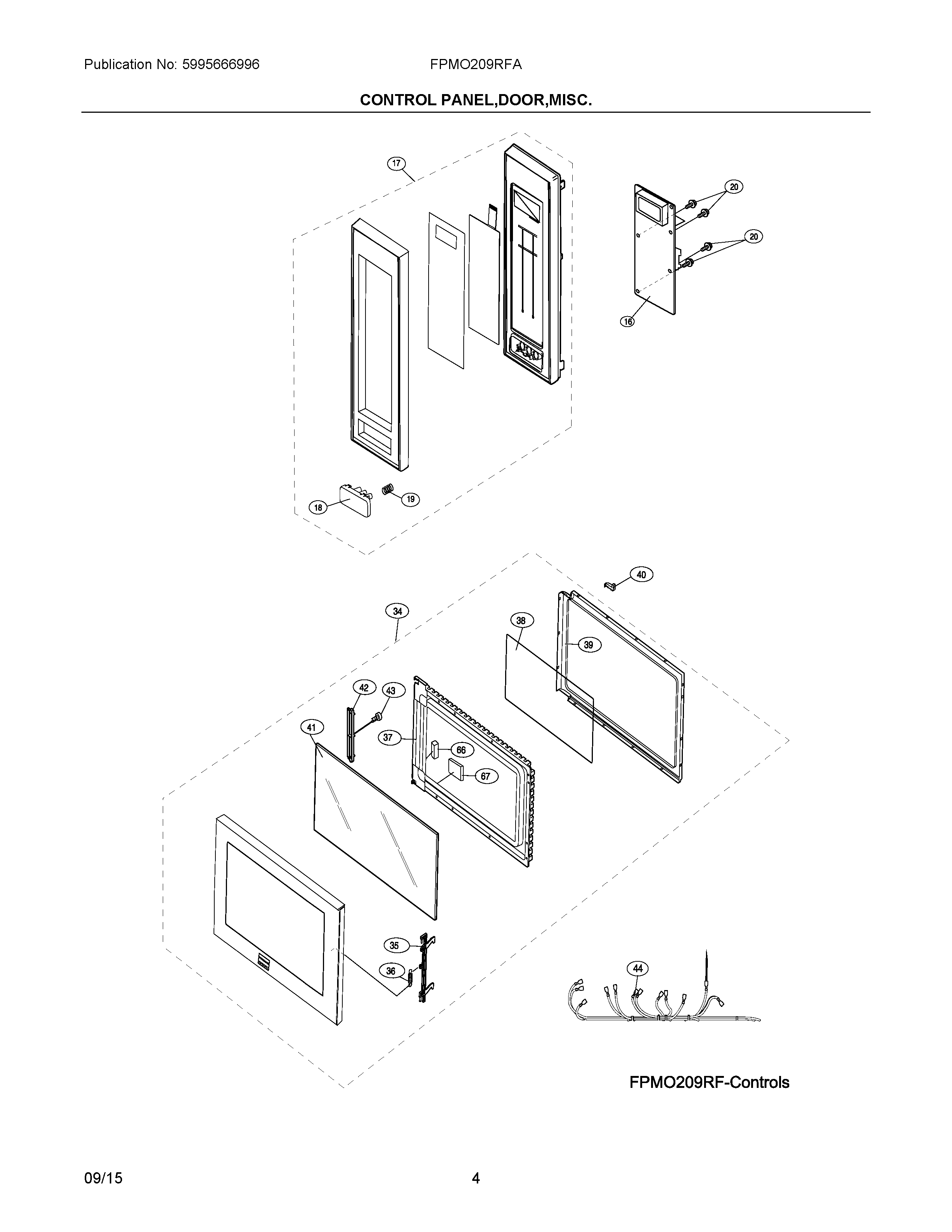 Publication No: 5995666996 FPMO209RFA

CONTROL PANEL,DOOR,MISC.

17
20
20
16
18
19
40
34
38
39
42
43
41
37
66
67
35
36
44

FPMO209RF-Controls

09/15 4