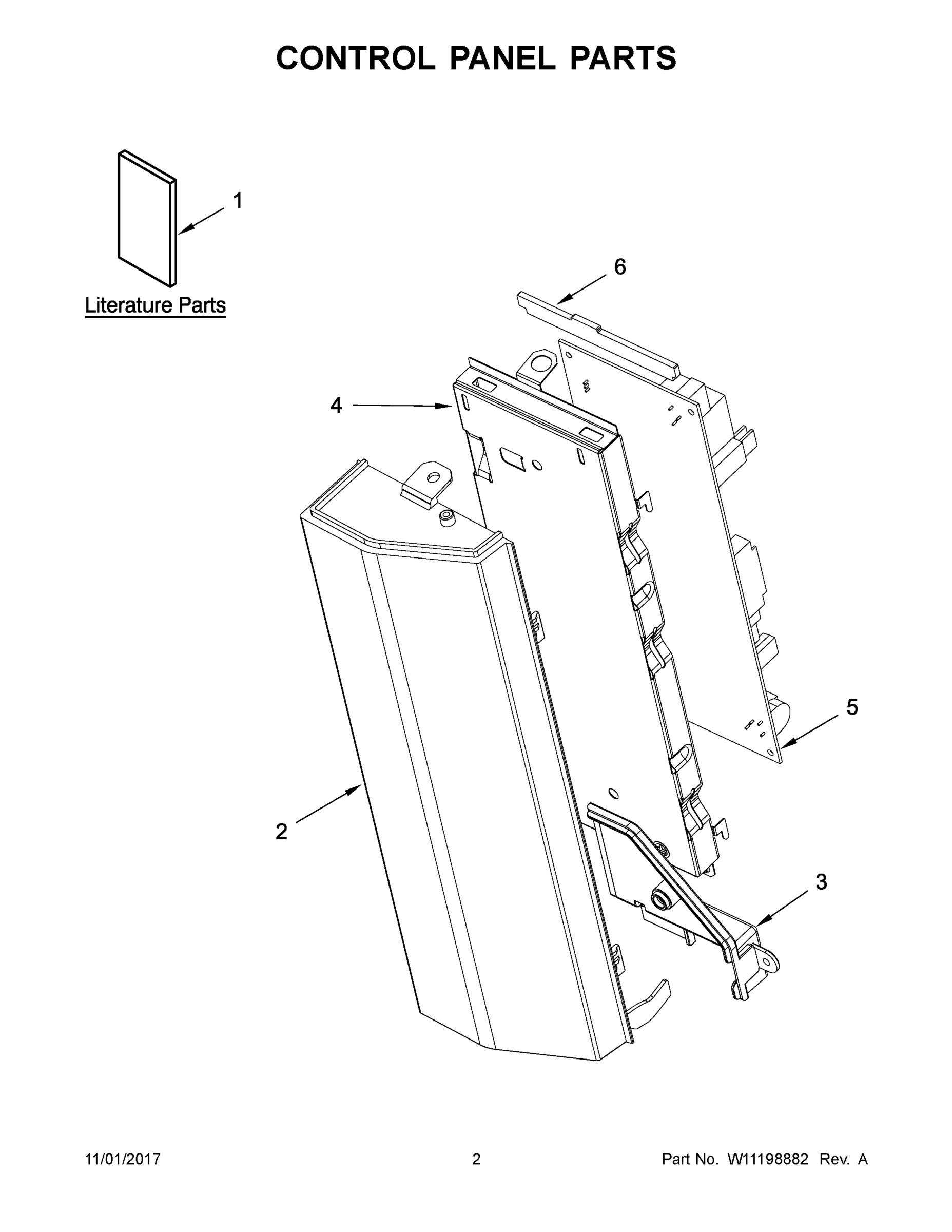 CONTROL PANEL PARTS

1

Literature Parts

6

4

5

2

3

11/01/2017

2

Part No. W11198882 Rev. A