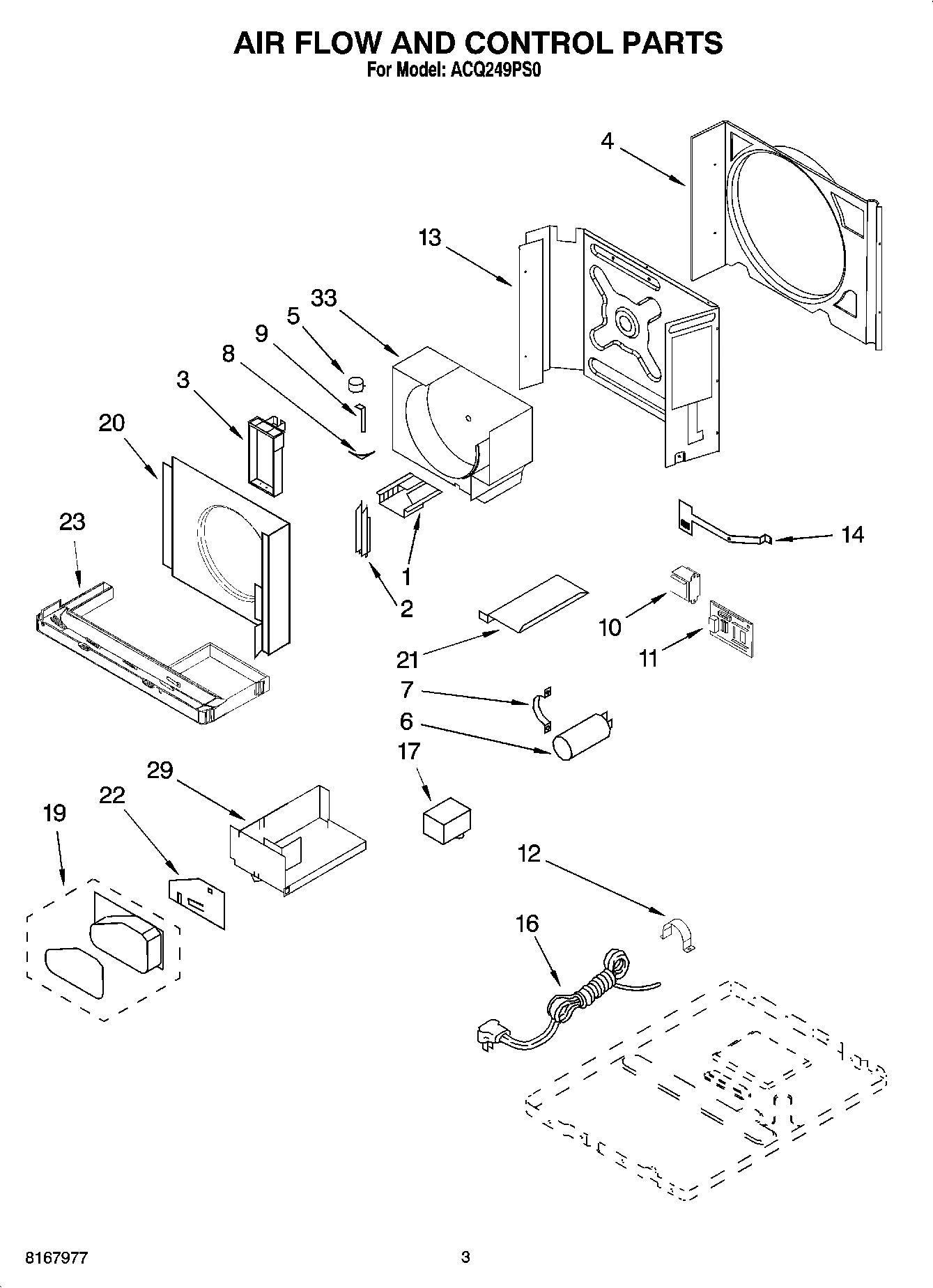 AIR FLOW AND CONTROL PARTS
For Model: ACQ249PS0

4
13
33
5
9
8
3
20
23
1
2
14
10
11
21
7
6
17
29
22
19
12
16

8167977

3