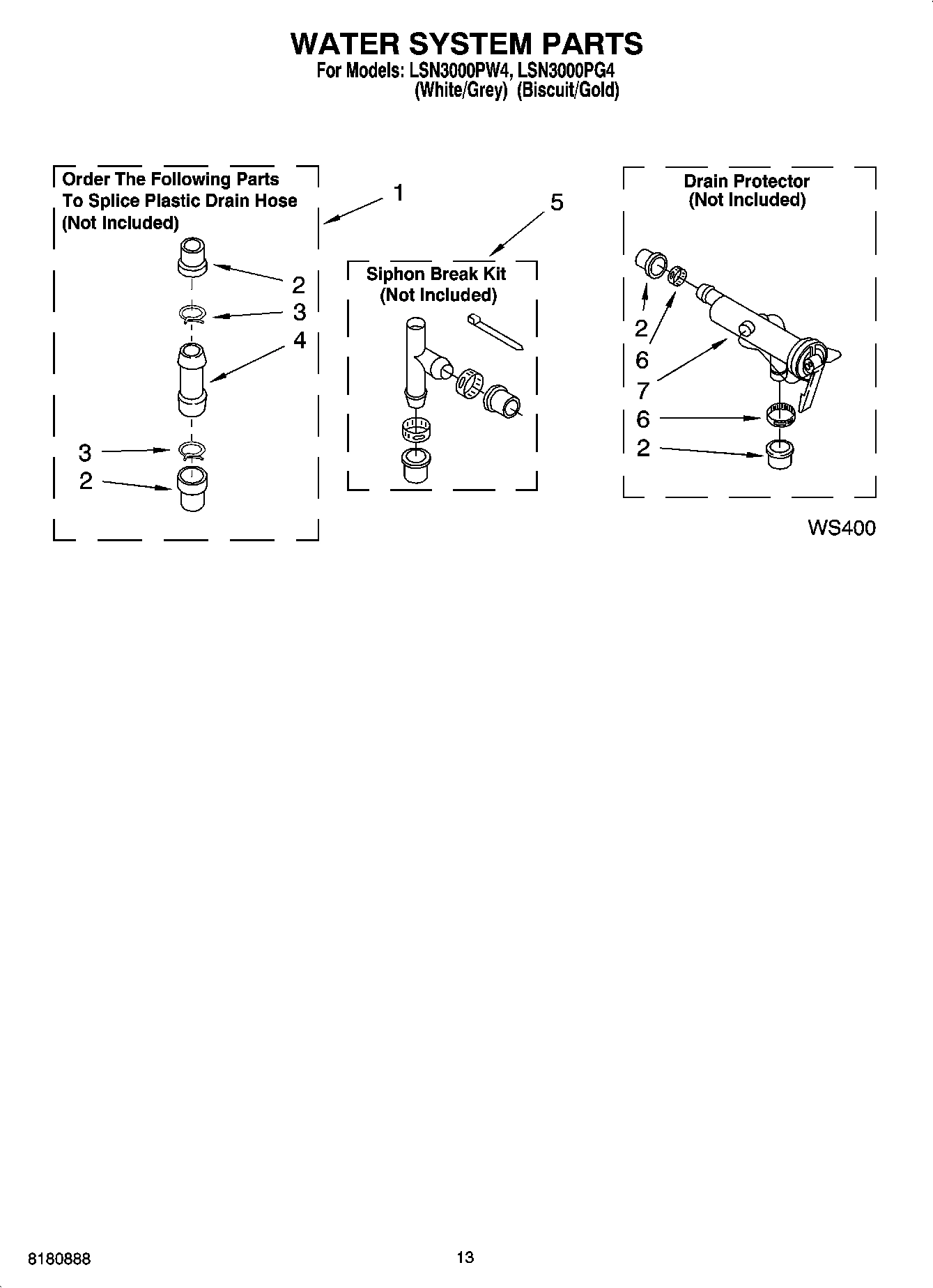 WATER SYSTEM PARTS
For Models: LSN3000PW4, LSN3000PG4
(White/Grey) (Biscuit/Gold)

Order The Following Parts To Splice Plastic Drain Hose (Not Included)

1

2
3
4
3
2

5

Siphon Break Kit (Not Included)

Drain Protector (Not Included)

2
6
7
6
2

WS400

8180888

13