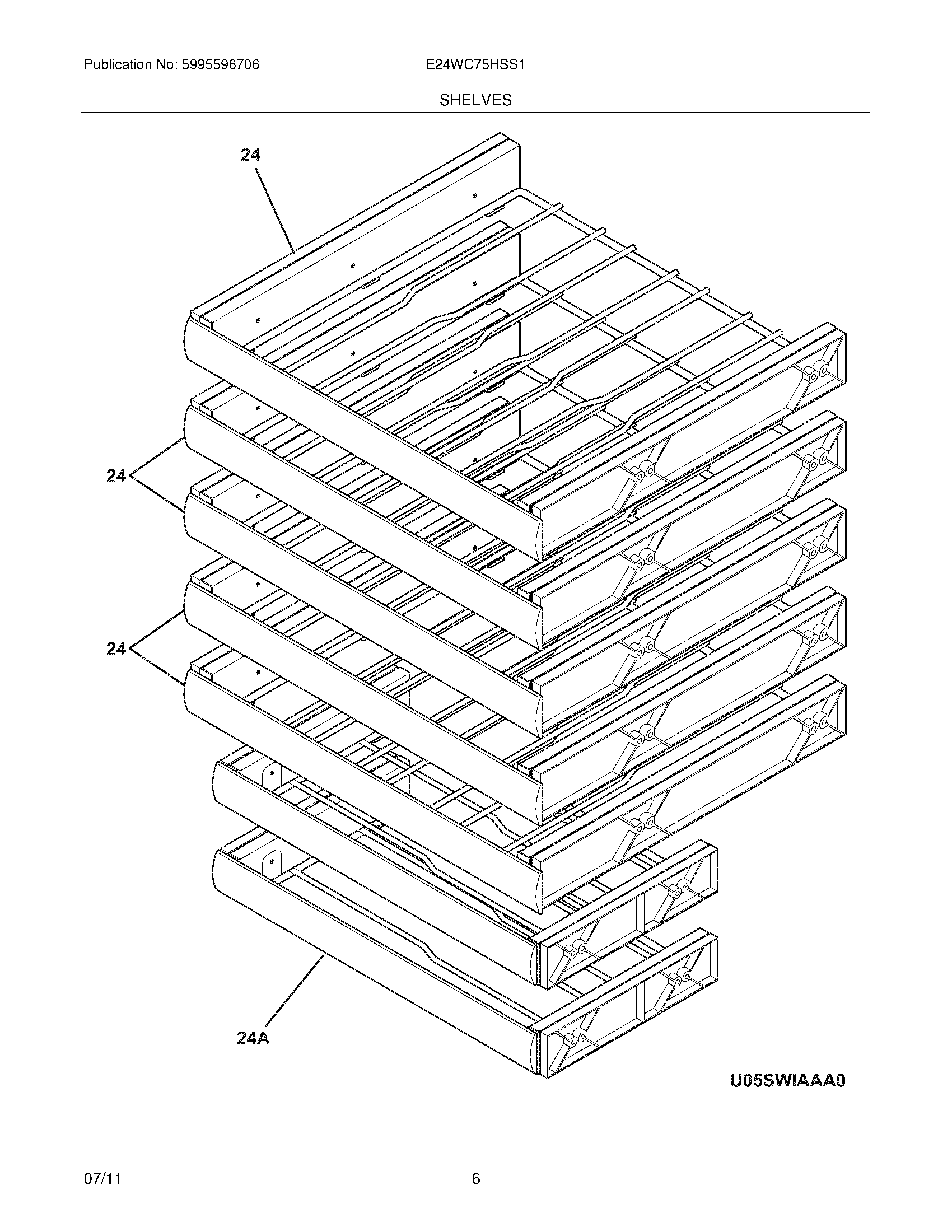 Publication No: 5995596706

E24WC75HSS1

SHELVES

24

24

24

24A

U05SWIAAA0

07/11

6