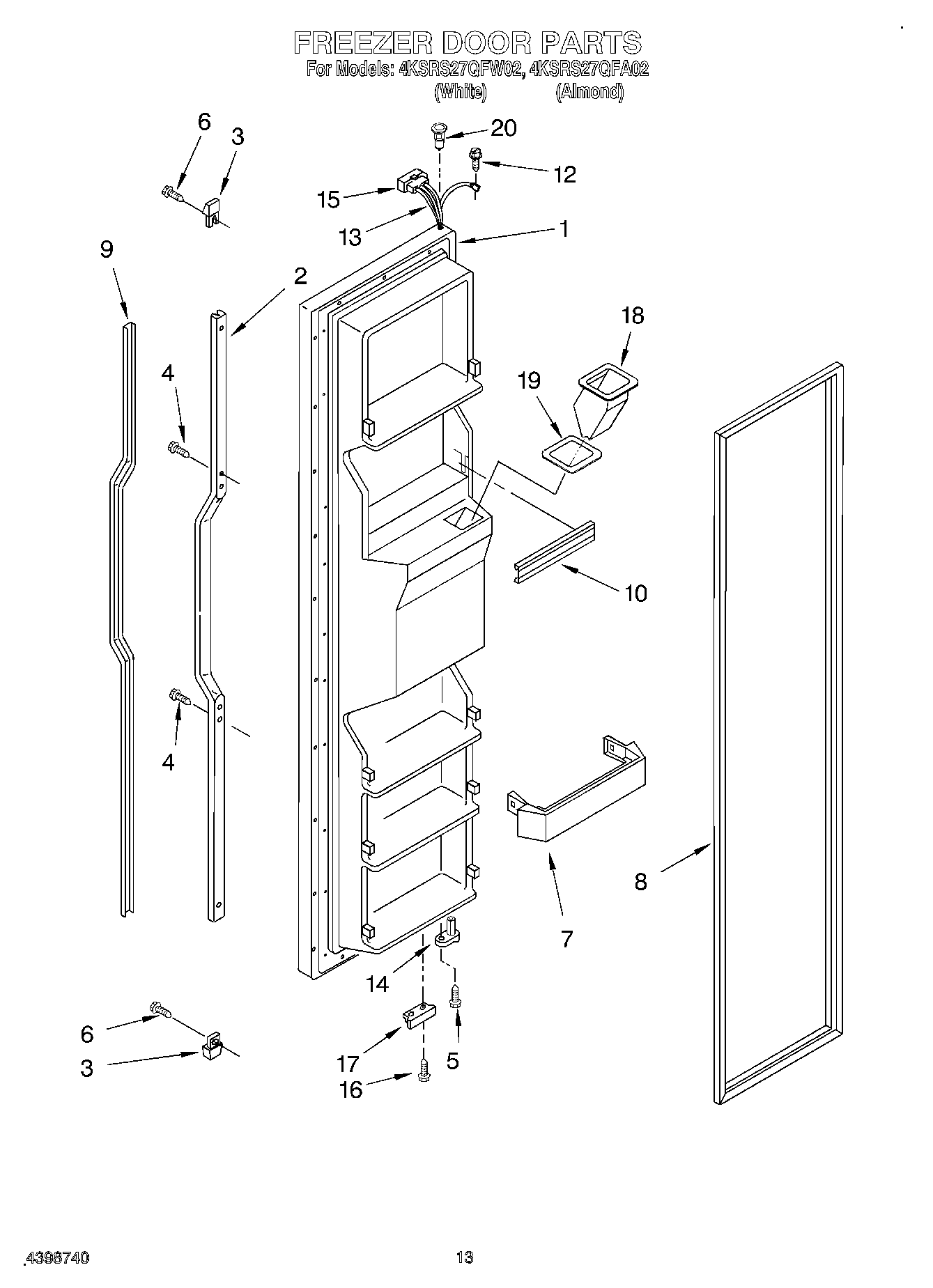 FREEZER DOOR PARTS
For Models: 4KSRS27QFW02, 4KSRS27QFA02
(White) (Almond)

6
3
20
12
15
13
1
9
2
18
19
4
10
4
7
8
14
6
3
17
5
16

4398740

13