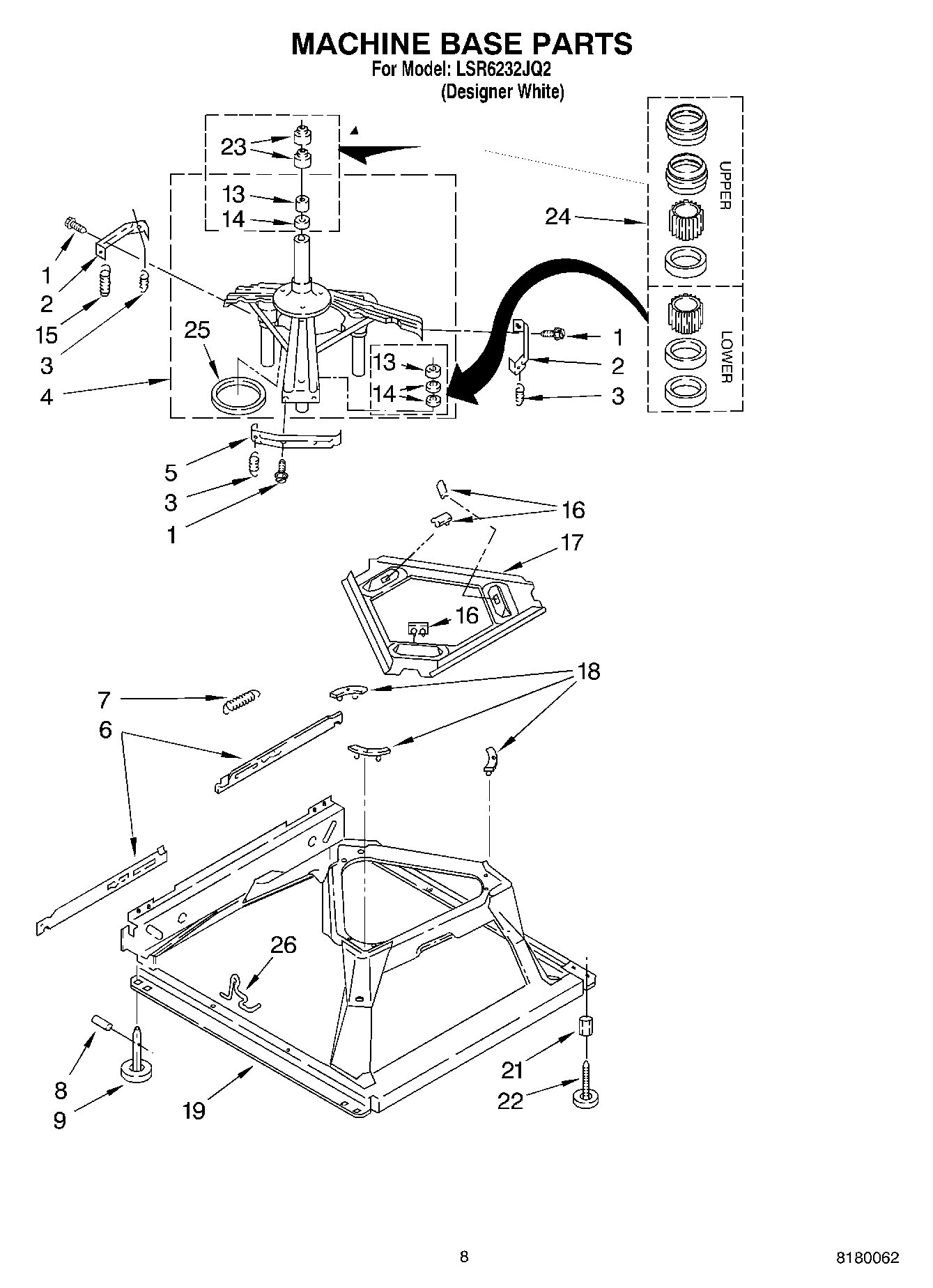 MACHINE BASE PARTS
For Model: LSR6232JQ2
(Designer White)

23
13
14
24
UPPER
LOWER
1
2
15
3
4
25
13
14
1
2
3
5
3
1
16
17
16
18
7
6
26
8
9
19
21
22

8

8180062