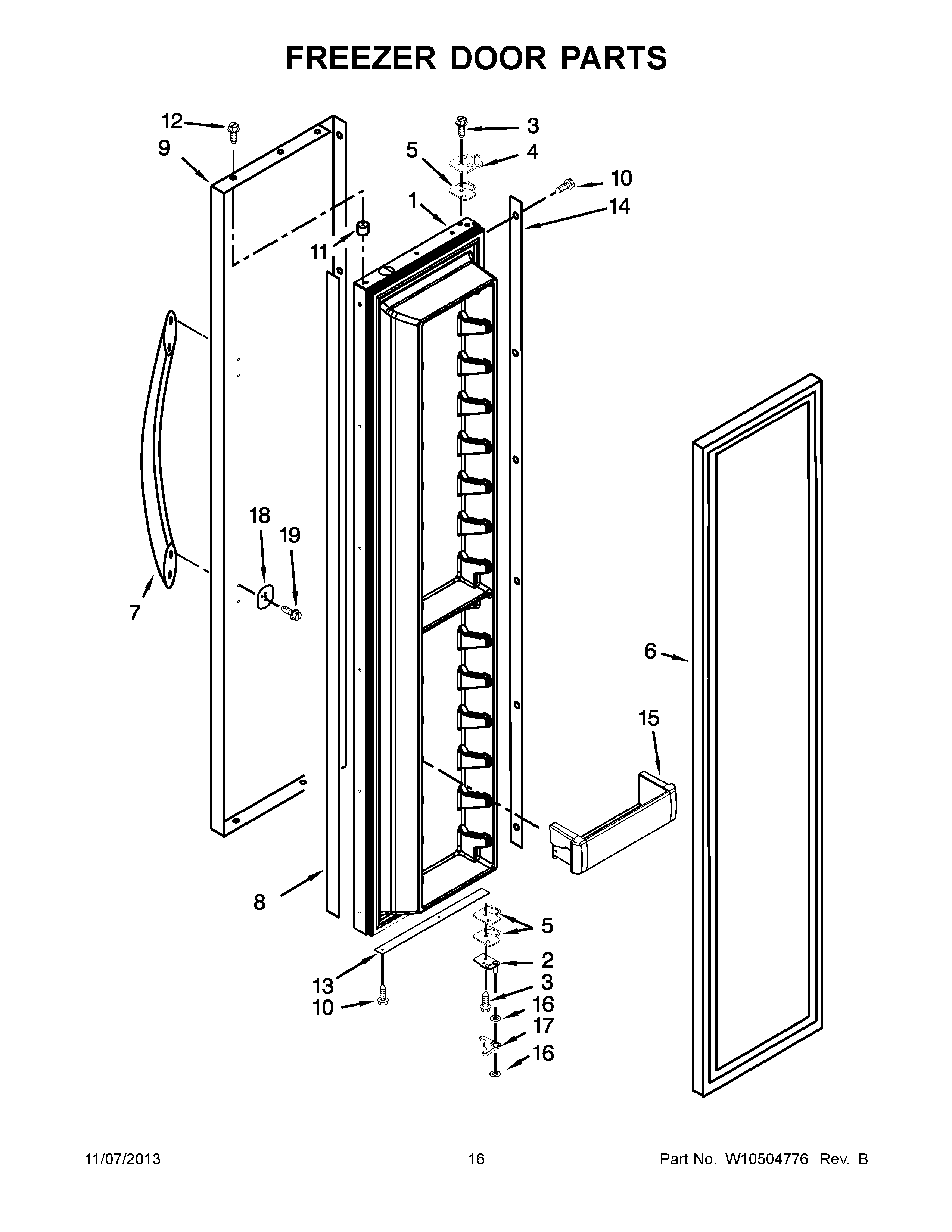 FREEZER DOOR PARTS

12
9
3
5
4
10
1
14
11
18
19
7
6
15
8
5
2
13
3
10
16
17
16

11/07/2013
16
Part No. W10504776 Rev. B