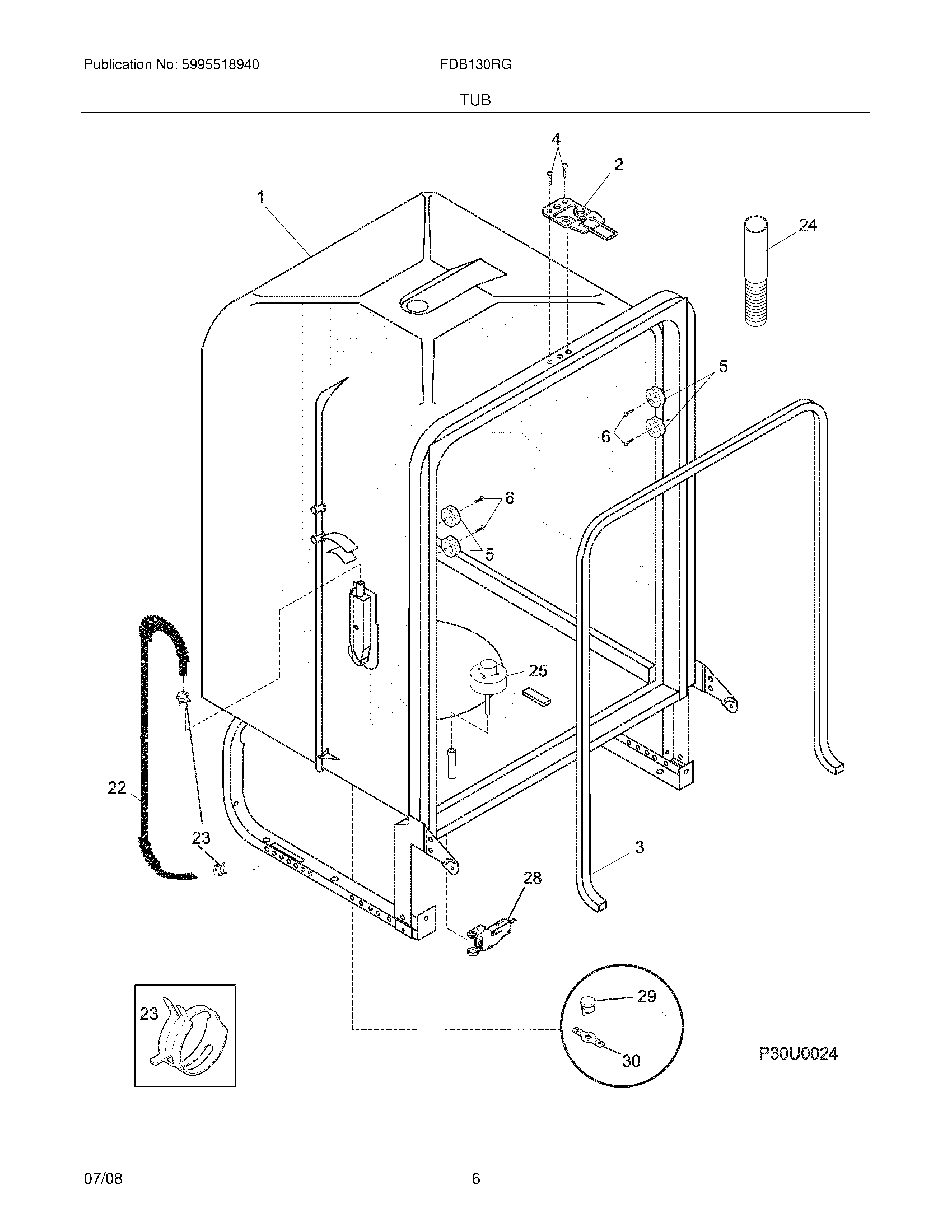 Publication No: 5995518940

FDB130RG

TUB

4

2

1

24

5

6

6

5

25

22

23

3

28

23

29

30

P30U0024

07/08

6