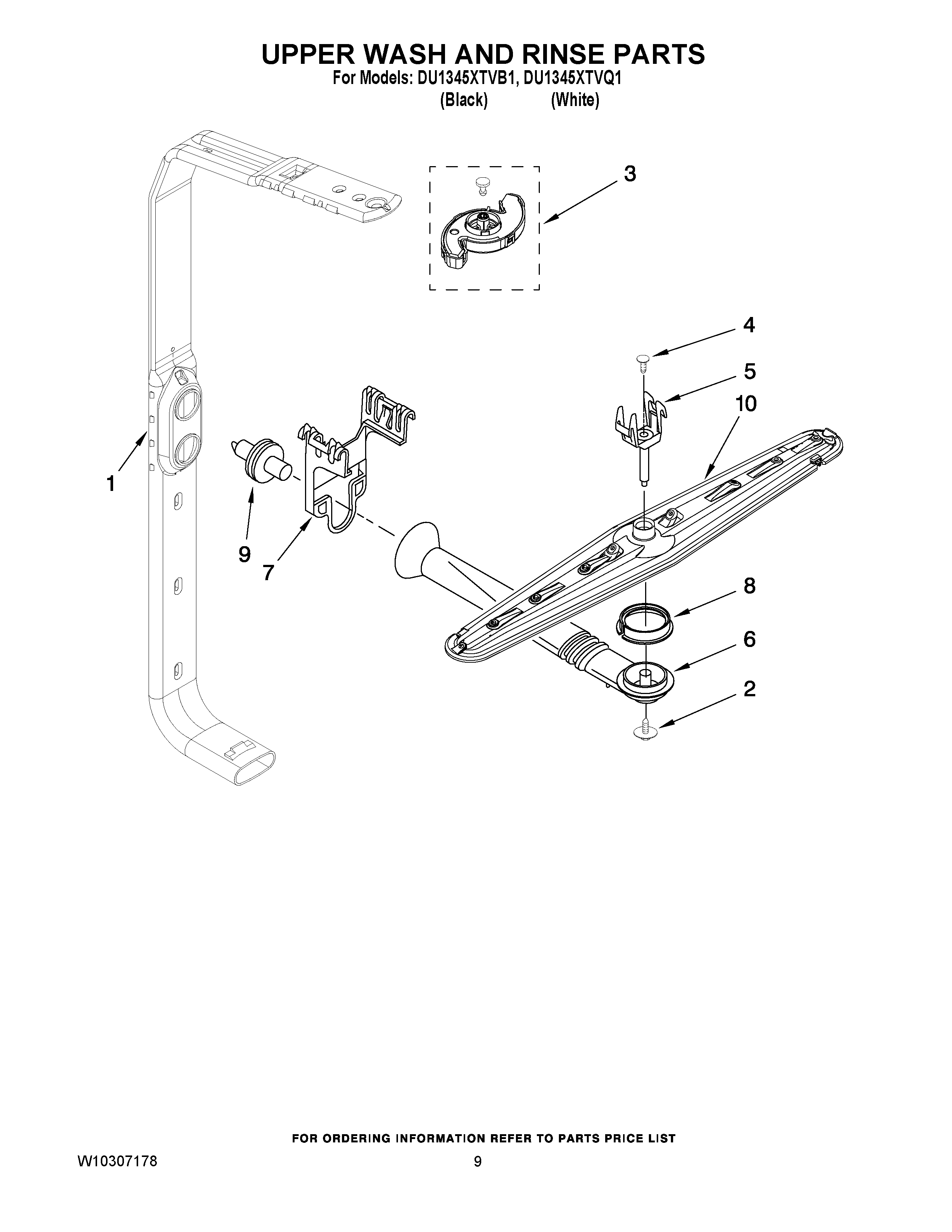 UPPER WASH AND RINSE PARTS

For Models: DU1345XTVB1, DU1345XTVQ1
(Black) (White)

3

4

5

10

1

9

7

8

6

2

FOR ORDERING INFORMATION REFER TO PARTS PRICE LIST

W10307178

9