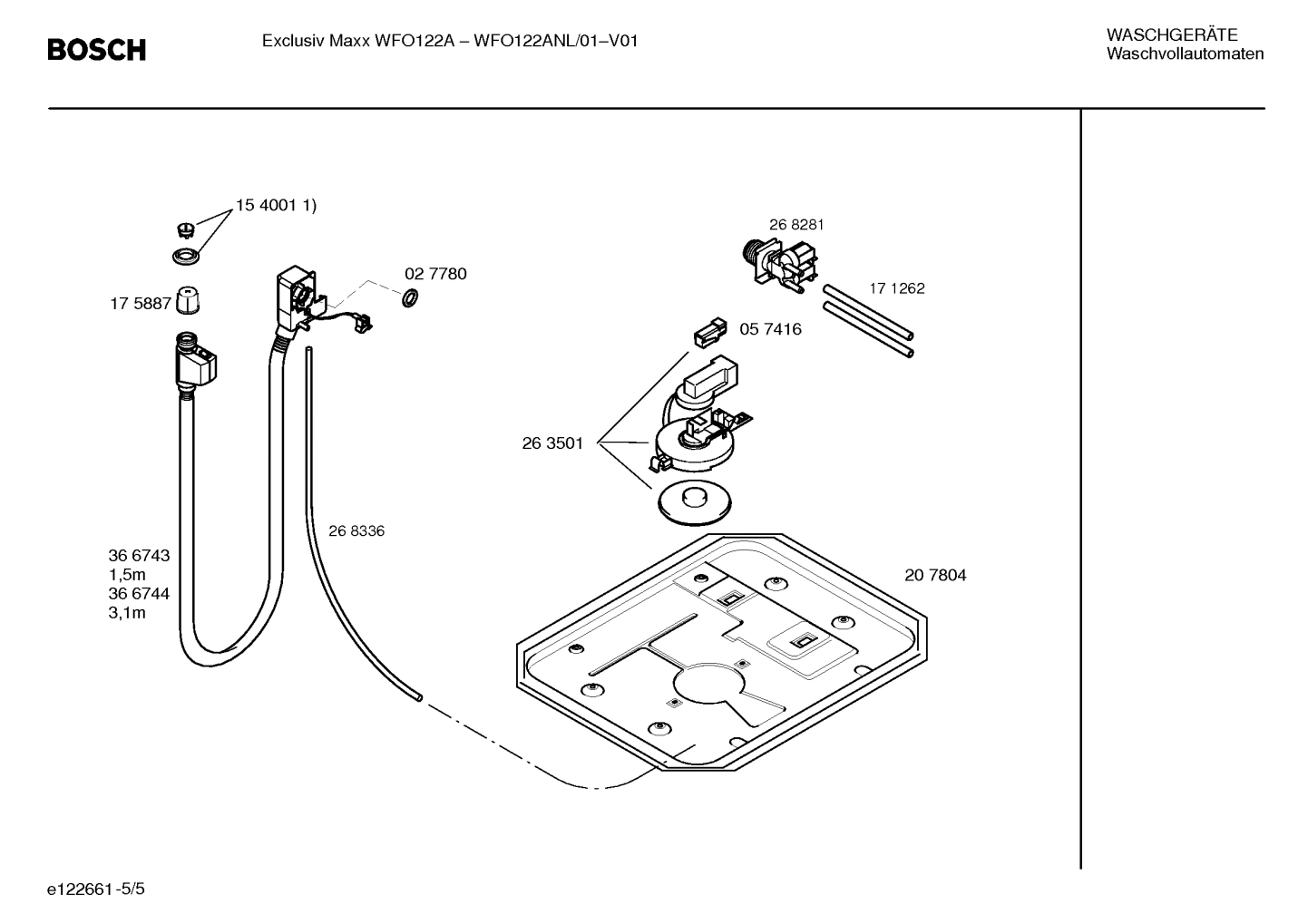 BOSCH

Exclusiv Maxx WFO122A – WFO122ANL/01–V01

WASCHGERÄTE
Waschvollautomaten

15 4001 1)

17 5887

02 7780

26 8281

17 1262

05 7416

26 3501

26 8336

36 6743
1,5m
36 6744
3,1m

20 7804

e122661-5/5