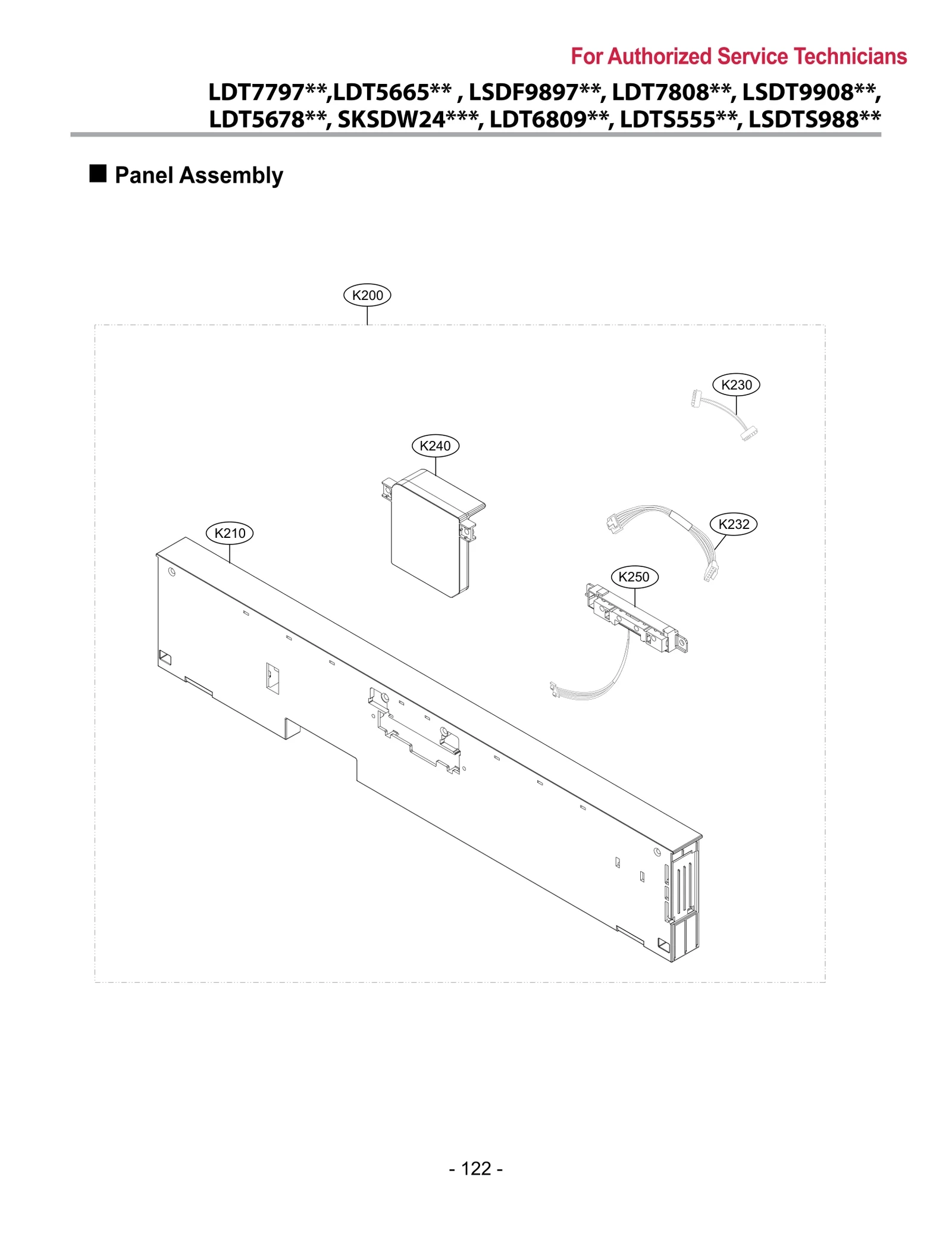 For Authorized Service Technicians

LDT7797**,LDT5665** , LSDF9897**, LDT7808**, LSDT9908**, LDT5678**, SKSDW24***, LDT6809**, LDTS555**, LSDTS988**

■ Panel Assembly

K200

K230

K240

K232

K210

K250

- 122 -