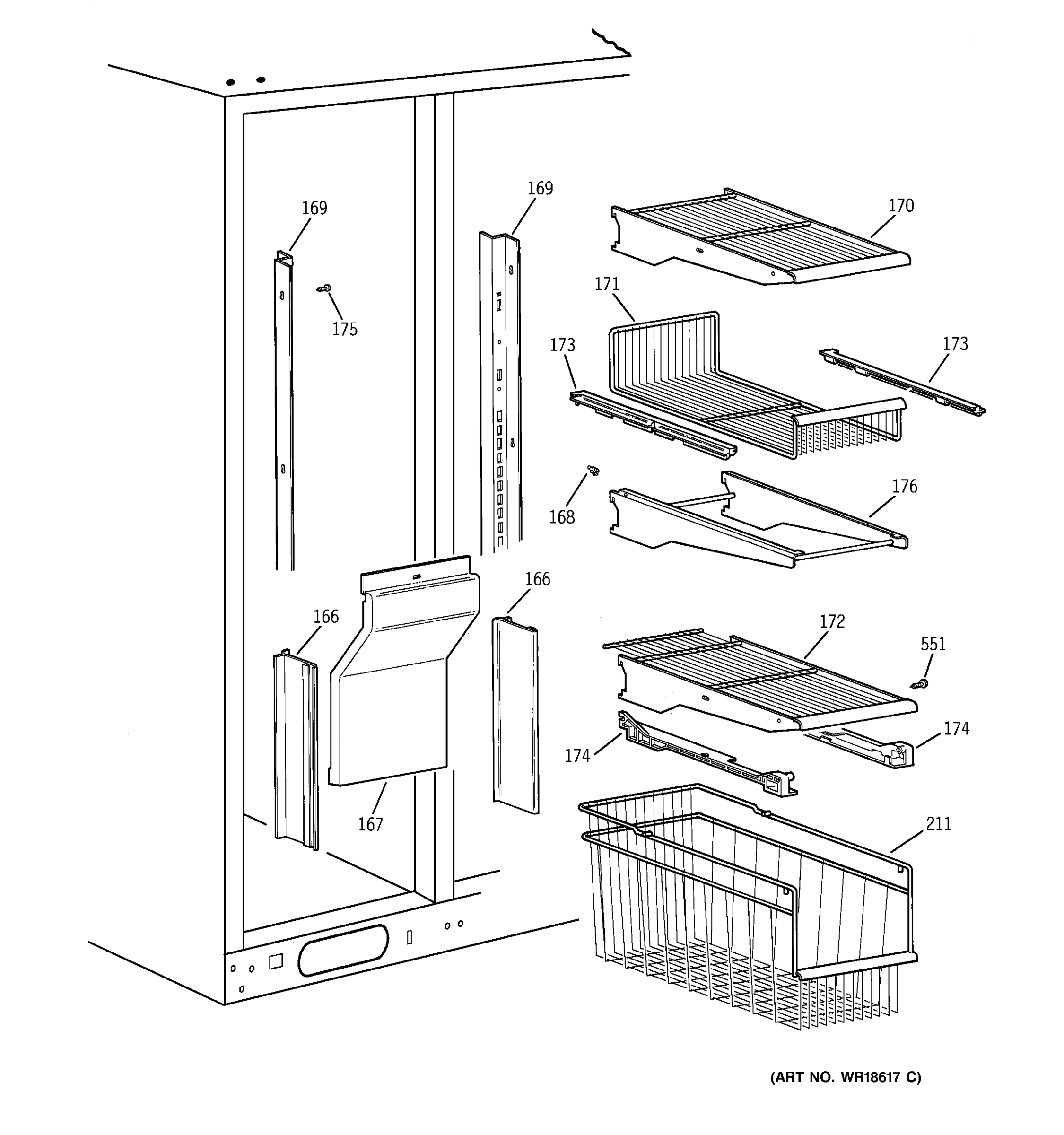 169
169
170
171
175
173
173
168
176
166
166
172
551
174
174
167
211
(ART NO. WR18617 C)