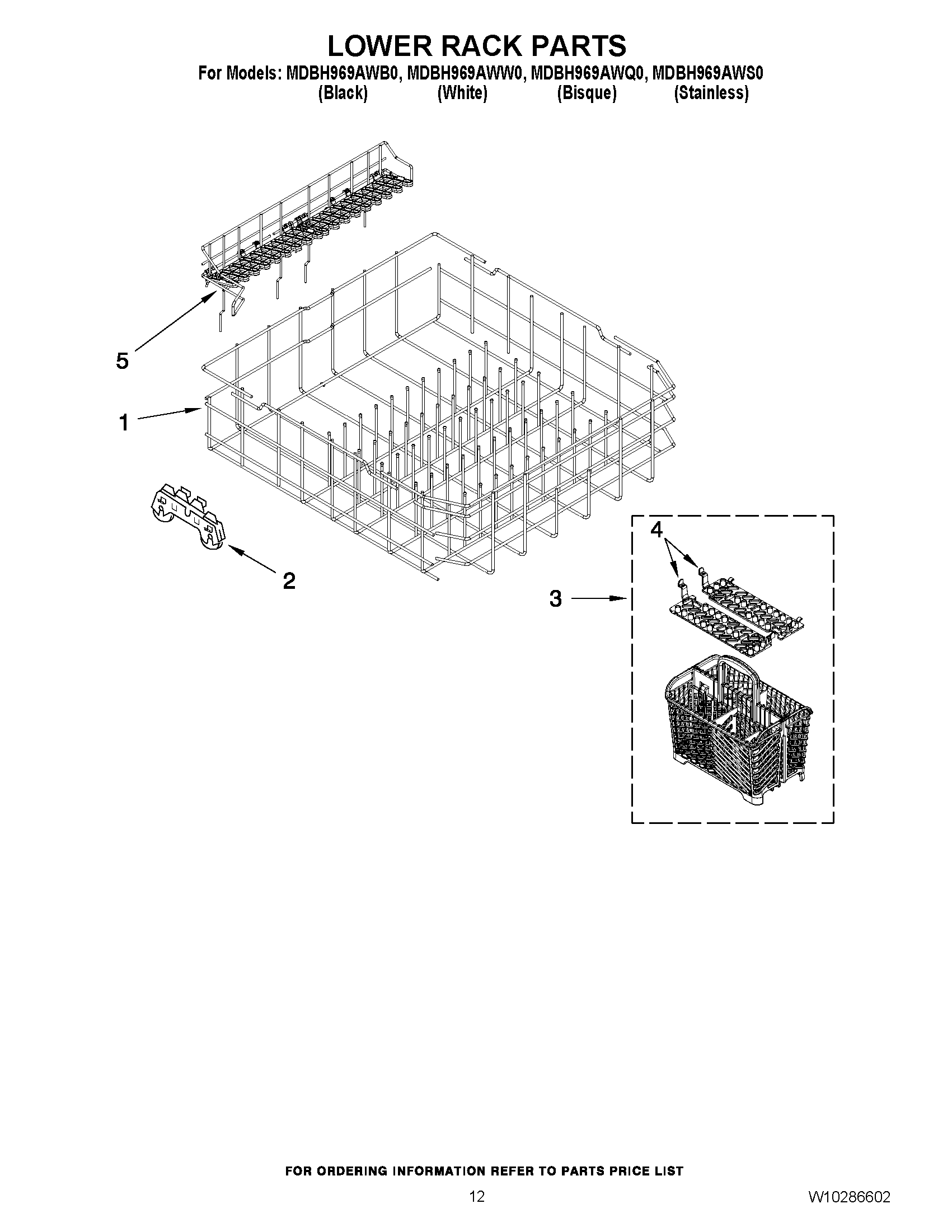 LOWER RACK PARTS

For Models: MDBH969AWB0, MDBH969AWW0, MDBH969AWQ0, MDBH969AWS0
(Black) (White) (Bisque) (Stainless)

5

1

2

4

3

FOR ORDERING INFORMATION REFER TO PARTS PRICE LIST

12

W10286602