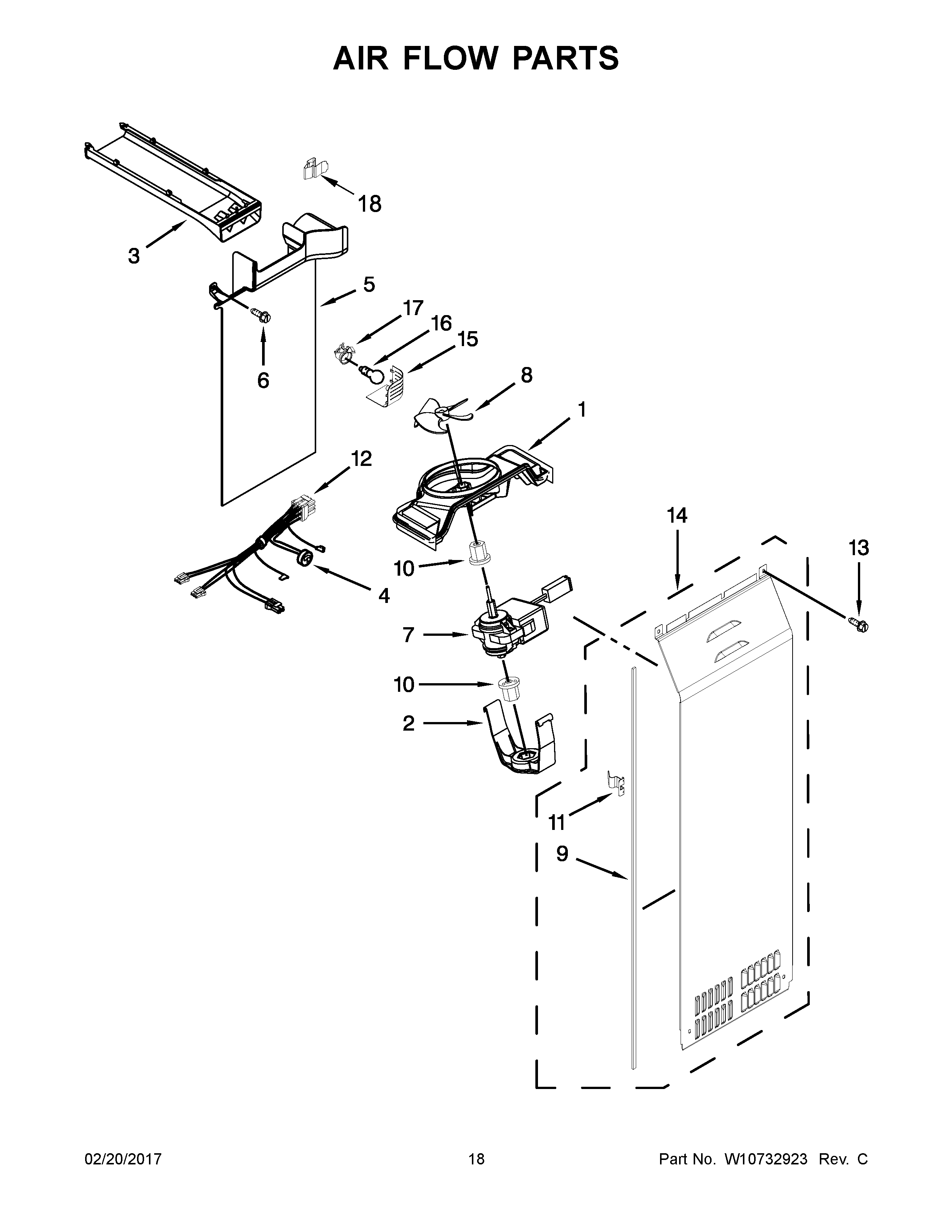 AIR FLOW PARTS

18
3
5
17
16
15
6
8
1
12
14
13
10
4
7
10
2
11
9

02/20/2017
18
Part No. W10732923 Rev. C