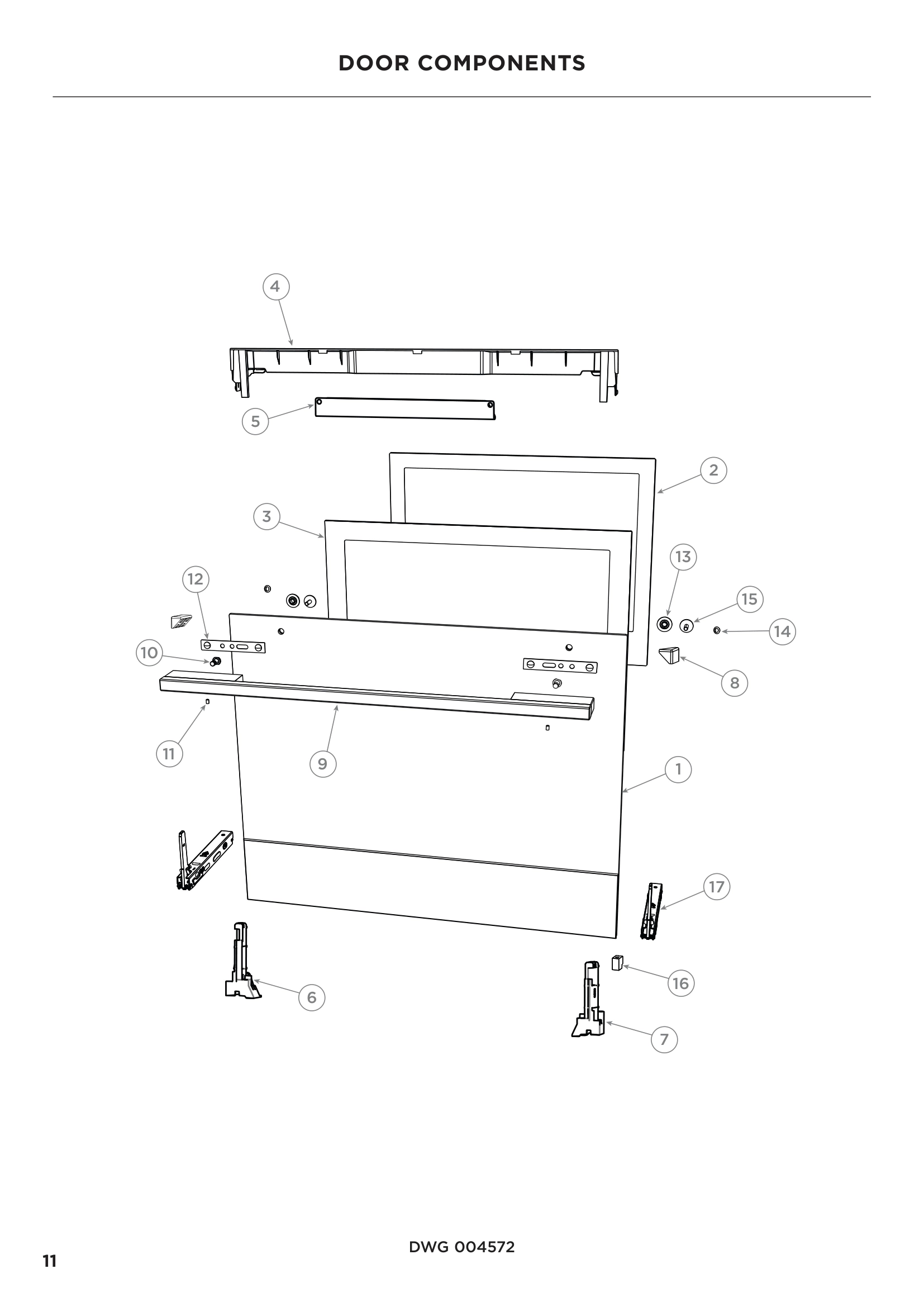 DOOR COMPONENTS

4

5

2

3

13

12

15

14

10

8

11

9

1

17

16

6

7

DWG 004572

11