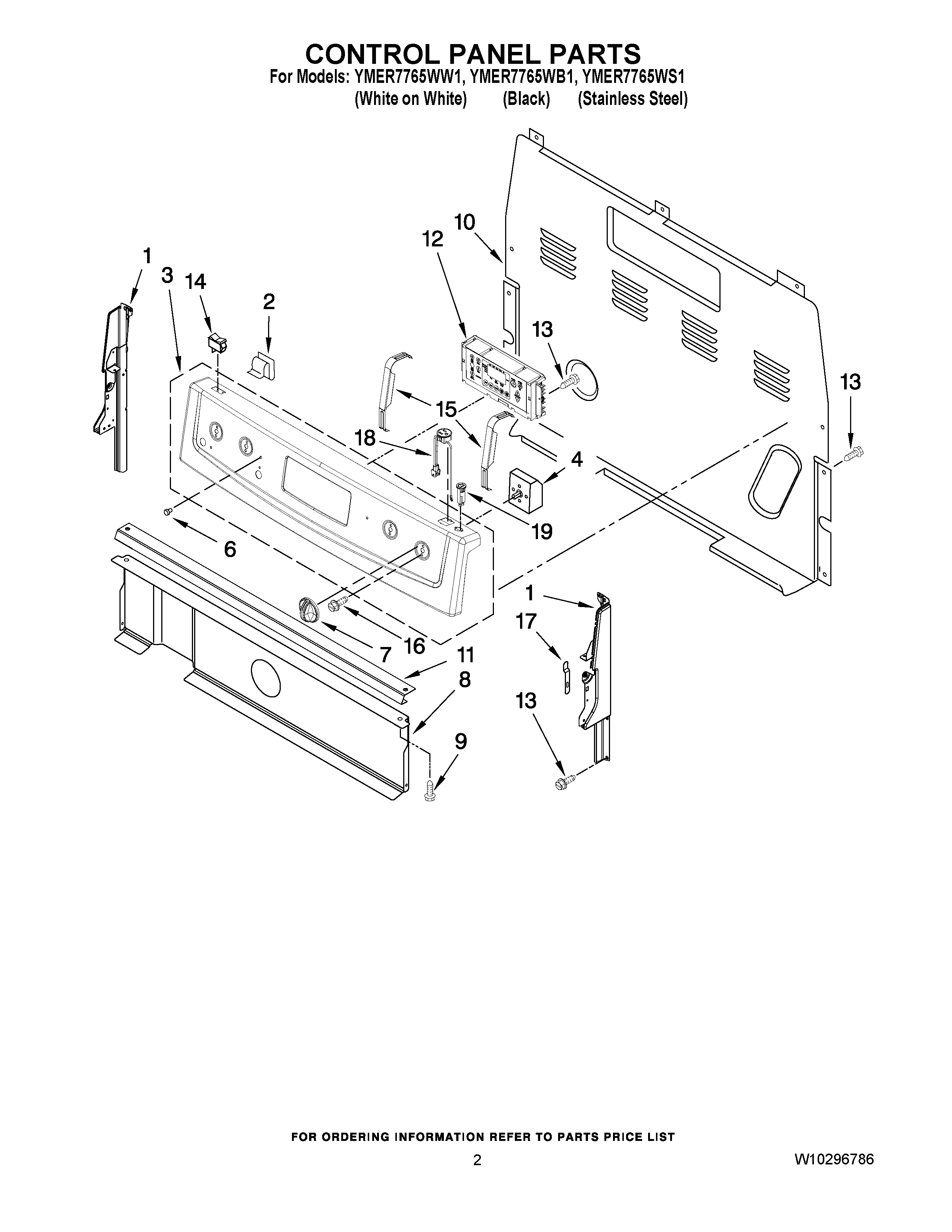 CONTROL PANEL PARTS
For Models: YMER7765WW1, YMER7765WB1, YMER7765WS1
(White on White) (Black) (Stainless Steel)

10
12
1
3
14
2
13
13
15
18
4
19
6
1
17
7
16
11
8
13
9

FOR ORDERING INFORMATION REFER TO PARTS PRICE LIST

2

W10296786