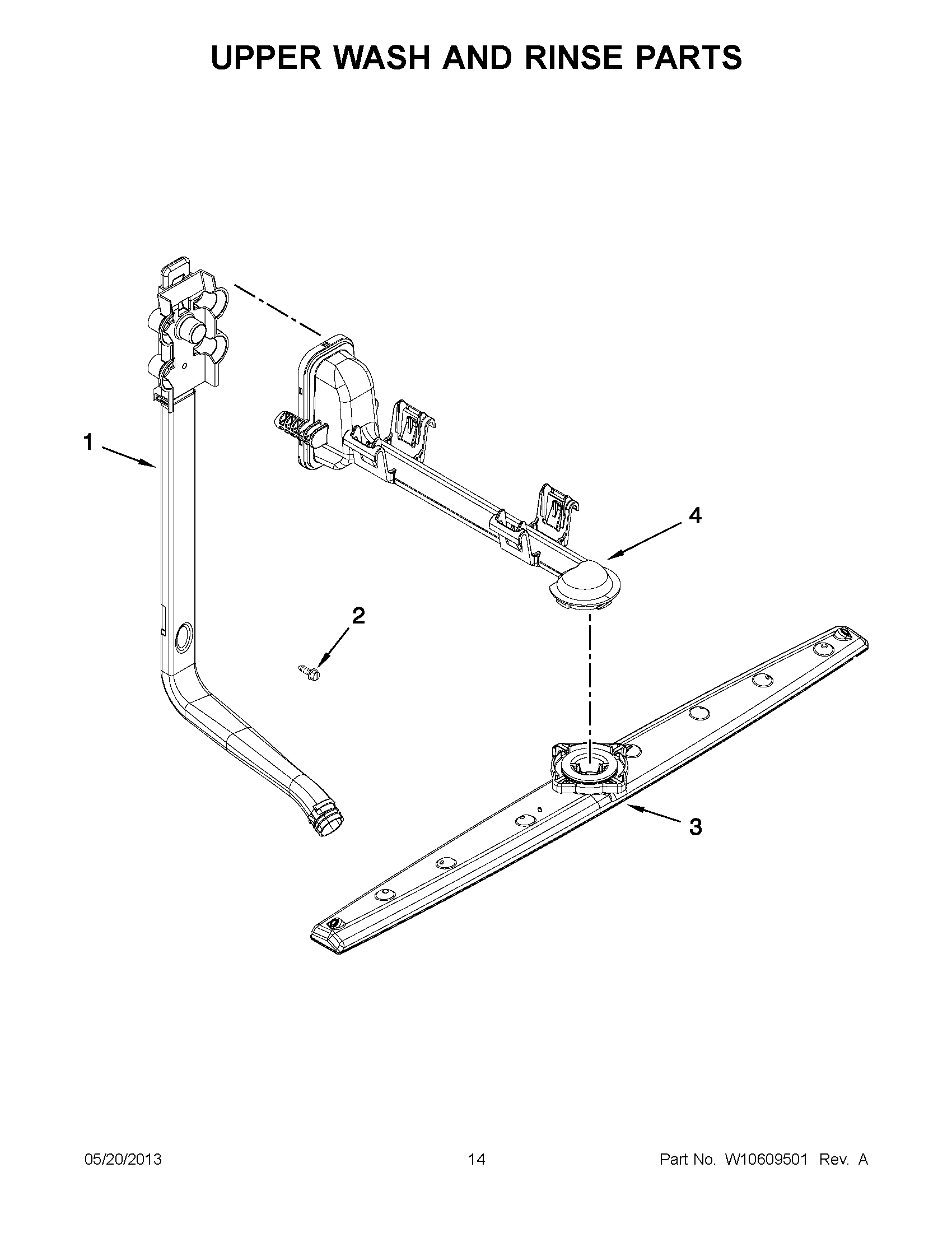 UPPER WASH AND RINSE PARTS

1

4

2

3

05/20/2013

14

Part No. W10609501 Rev. A