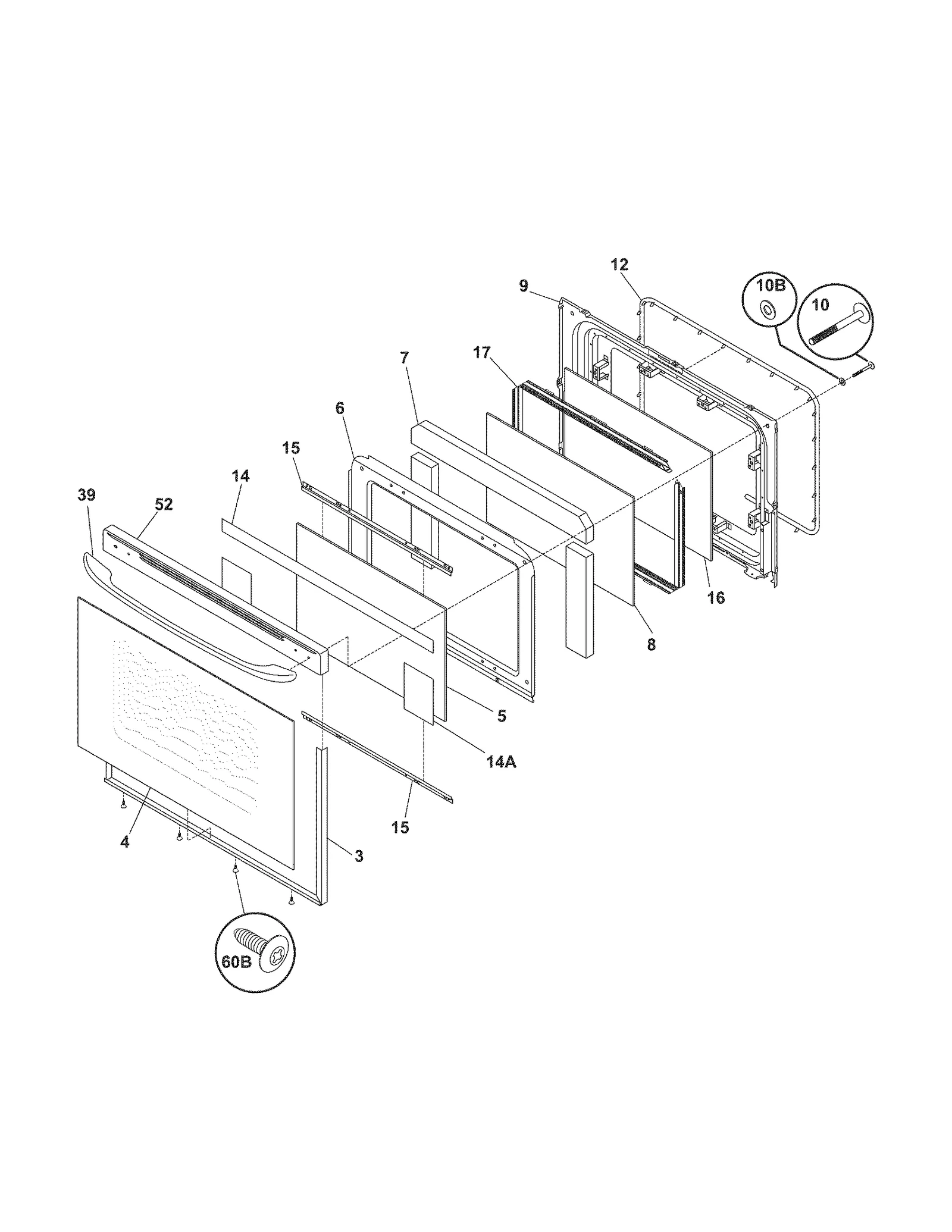 12
9
10B
10
17
7
6
15
14
39
52
16
8
5
14A
15
4
3
60B