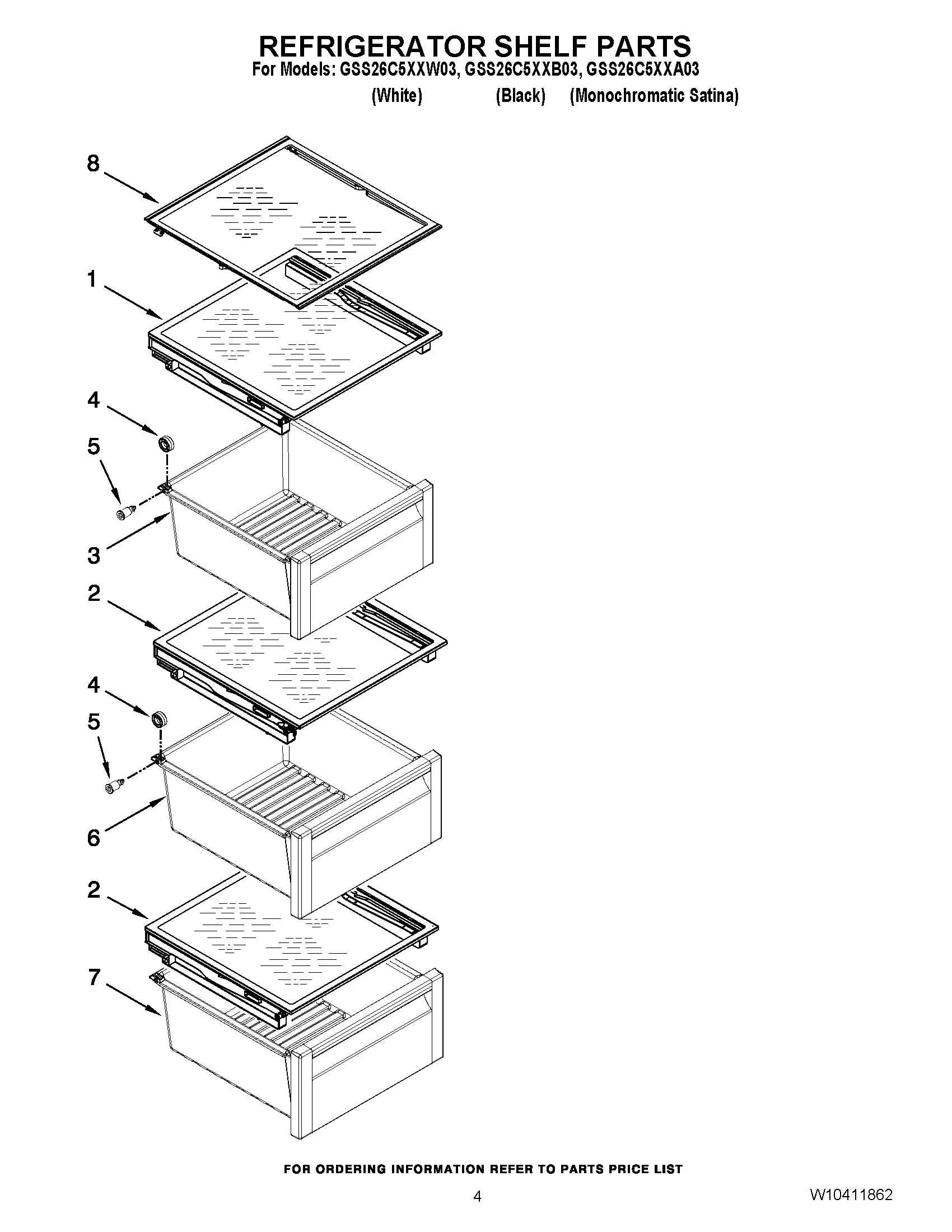 REFRIGERATOR SHELF PARTS
For Models: GSS26C5XXW03, GSS26C5XXB03, GSS26C5XXA03
(White) (Black) (Monochromatic Satina)

8
1
4
5
3
2
4
5
6
2
7

FOR ORDERING INFORMATION REFER TO PARTS PRICE LIST

4

W10411862