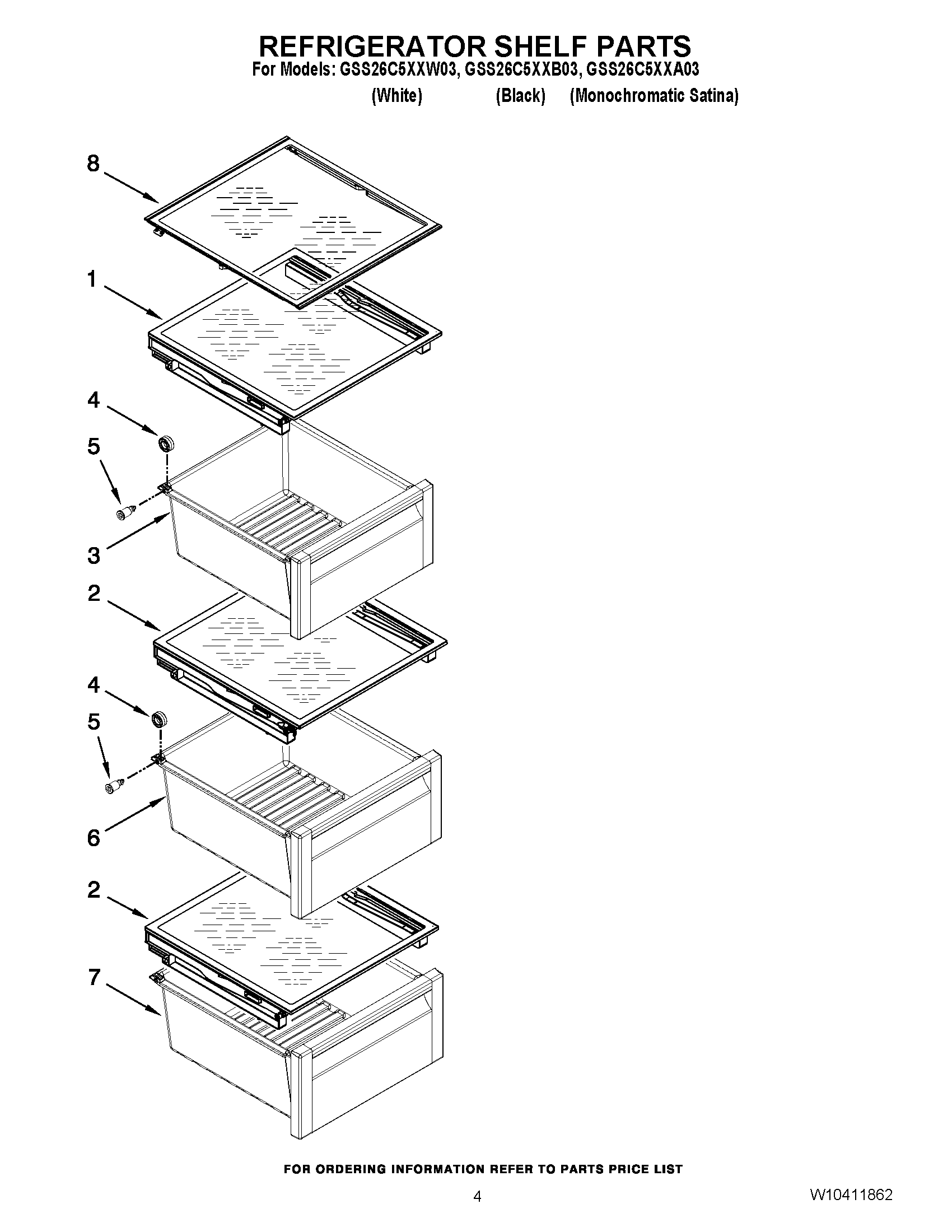 REFRIGERATOR SHELF PARTS
For Models: GSS26C5XXW03, GSS26C5XXB03, GSS26C5XXA03
(White) (Black) (Monochromatic Satina)

8
1
4
5
3
2
4
5
6
2
7

FOR ORDERING INFORMATION REFER TO PARTS PRICE LIST

4

W10411862