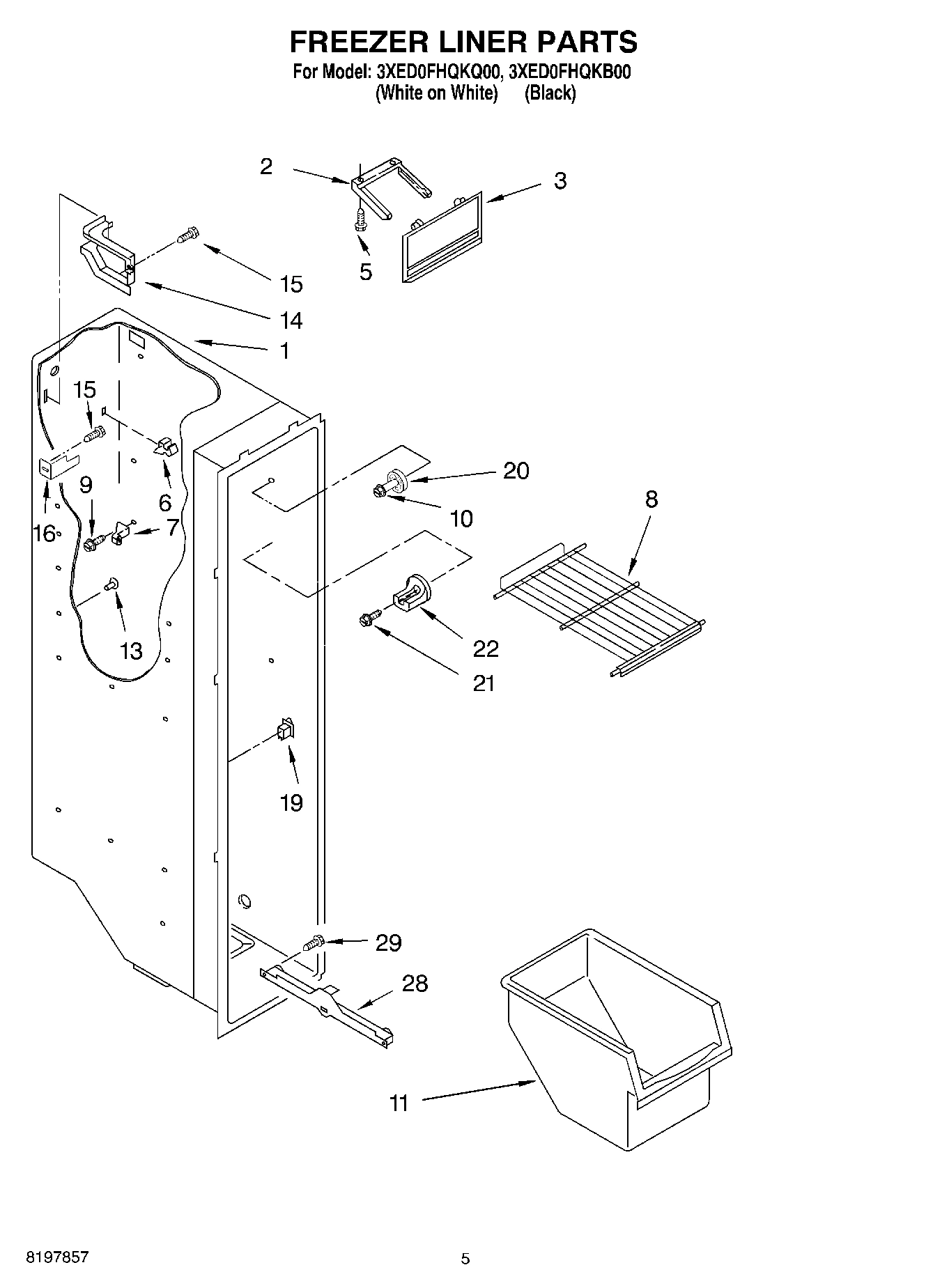 FREEZER LINER PARTS
For Model: 3XED0FHQKQ00, 3XED0FHQKB00
(White on White) (Black)

2
3
5
15
14
1
15
6
9
7
16
13
20
10
8
22
21
19
29
28
11

8197857
5