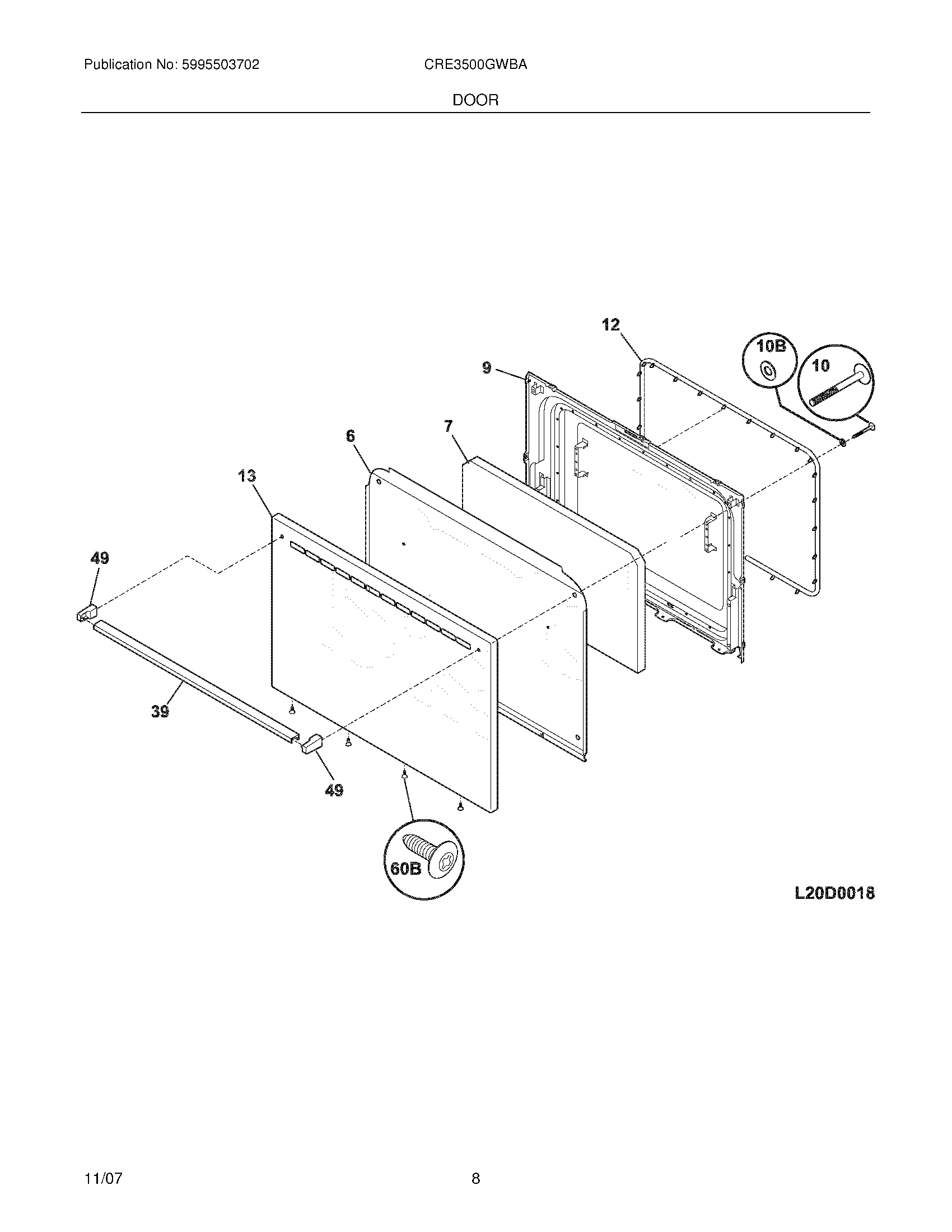 Publication No: 5995503702

CRE3500GWBA

DOOR

12

10B

10

9

7

6

13

49

39

49

60B

L20D0018

11/07

8