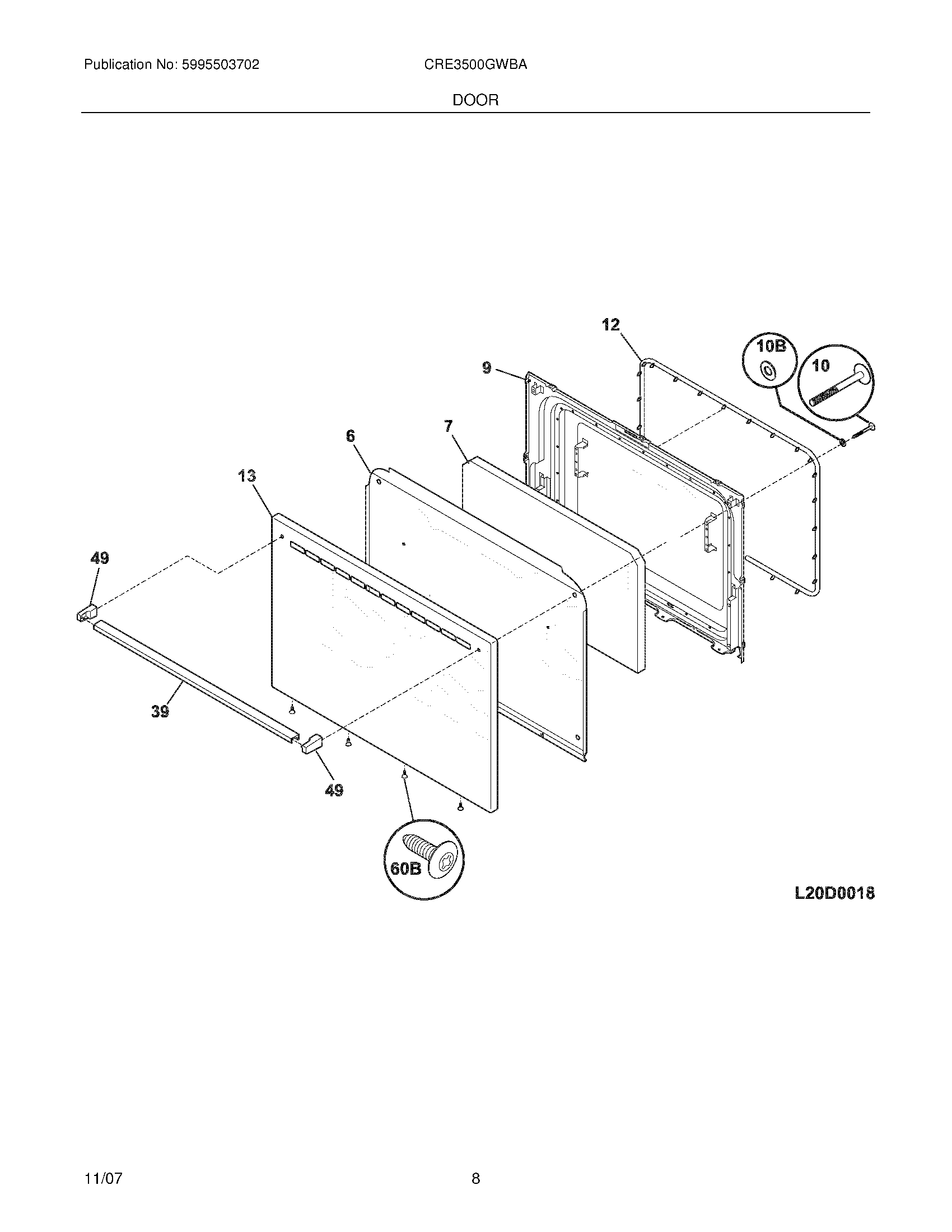 Publication No: 5995503702

CRE3500GWBA

DOOR

12

10B

10

9

7

6

13

49

39

49

60B

L20D0018

11/07

8