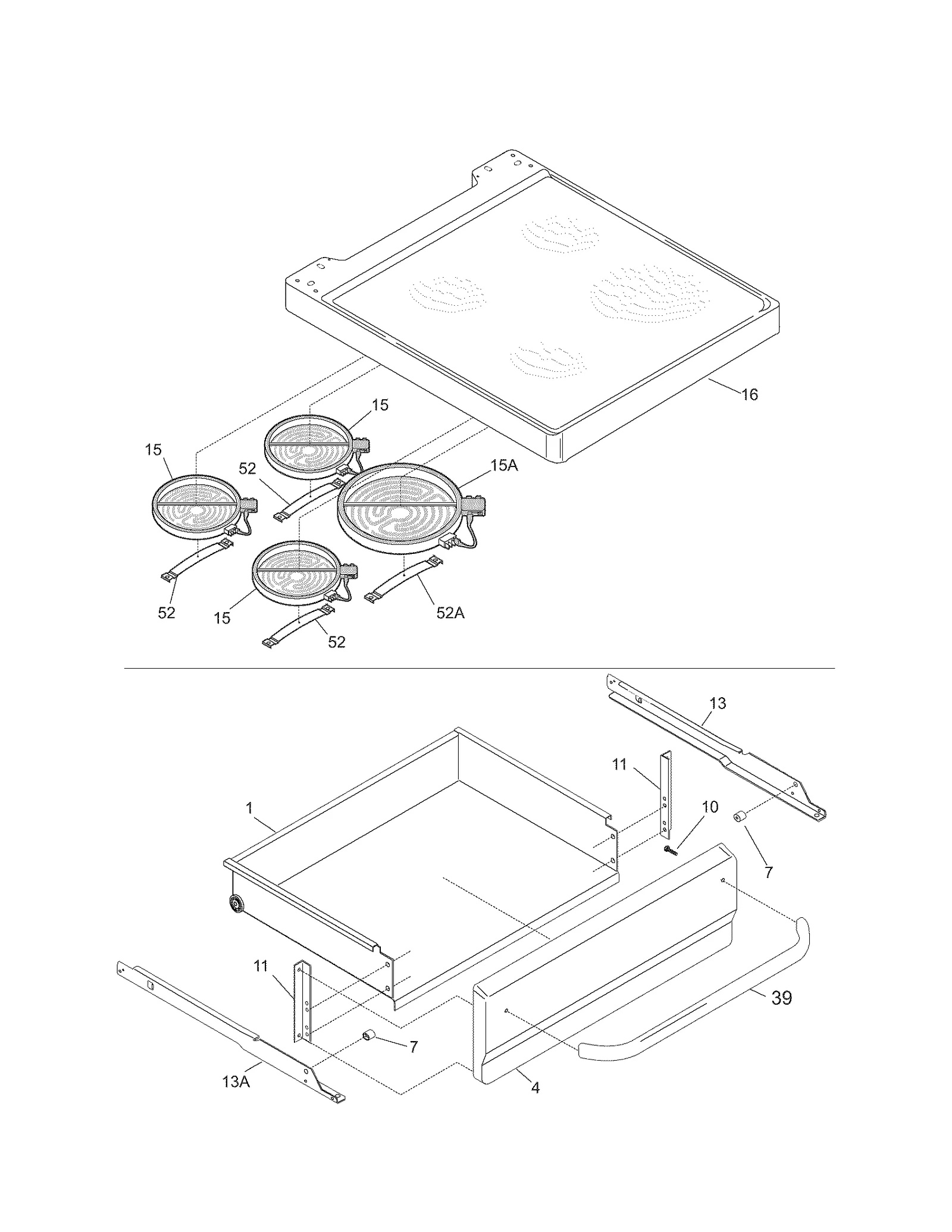 16
15
15
52
15A
52
15
52A
52
13
11
10
1
7
11
39
7
13A
4