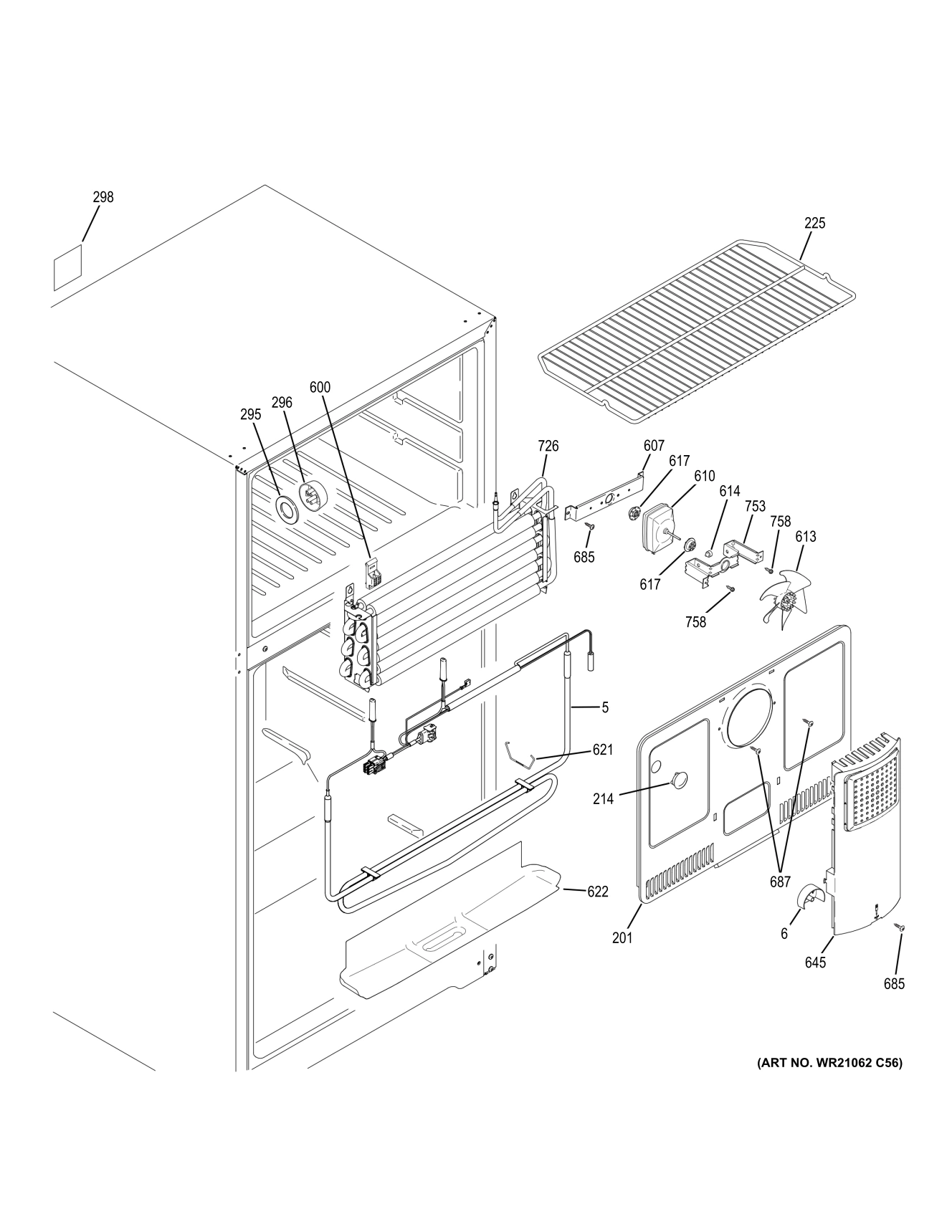 298

225

600

296

295

726

607

617

610

614

753

758

613

685

617

758

5

621

214

687

622

201

6

645

685

(ART NO. WR21062 C56)