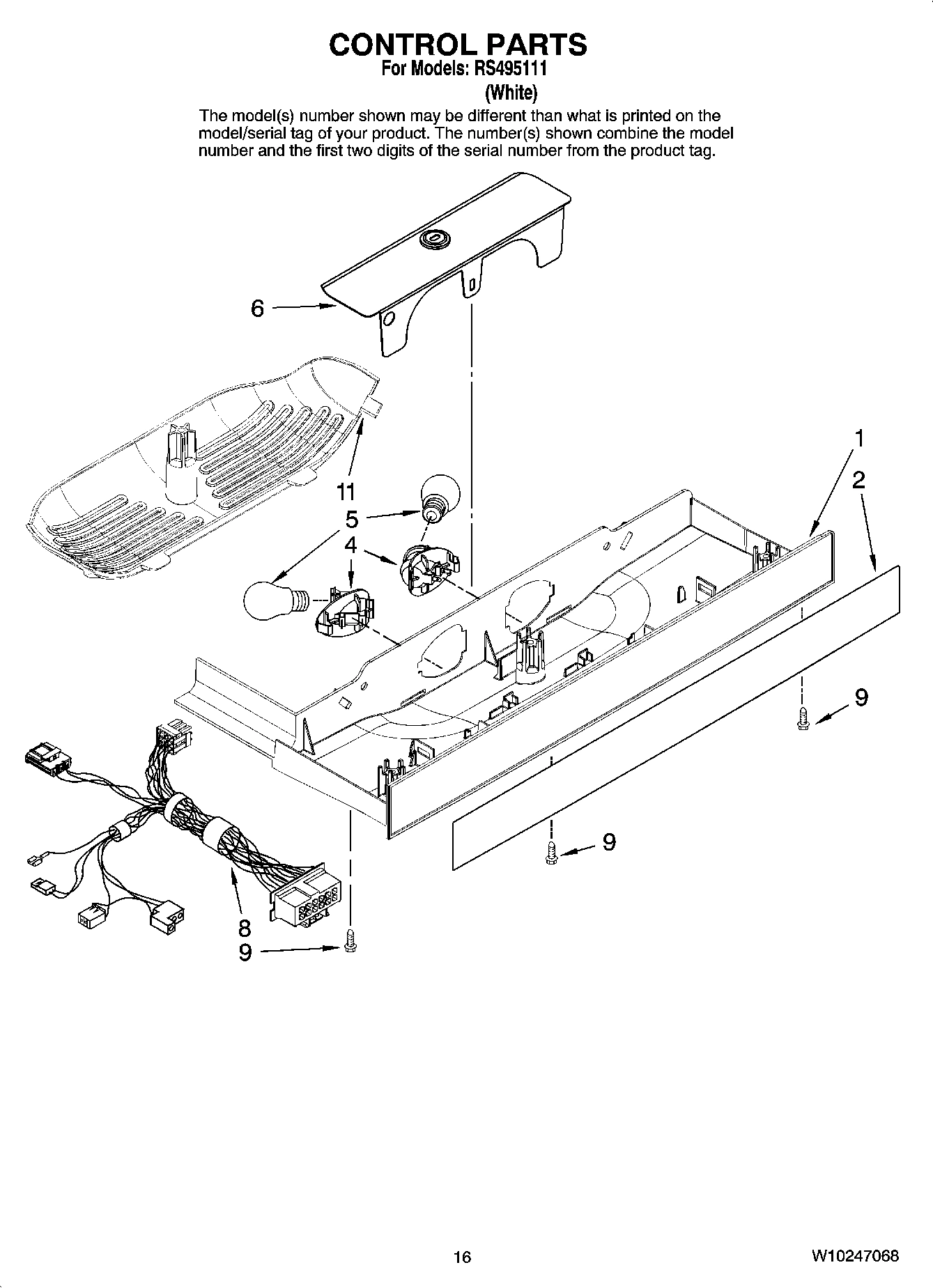 CONTROL PARTS
For Models: RS495111
(White)

The model(s) number shown may be different than what is printed on the model/serial tag of your product. The number(s) shown combine the model number and the first two digits of the serial number from the product tag.

6
1
2
11
5
4
9
9
8
9

16
W10247068