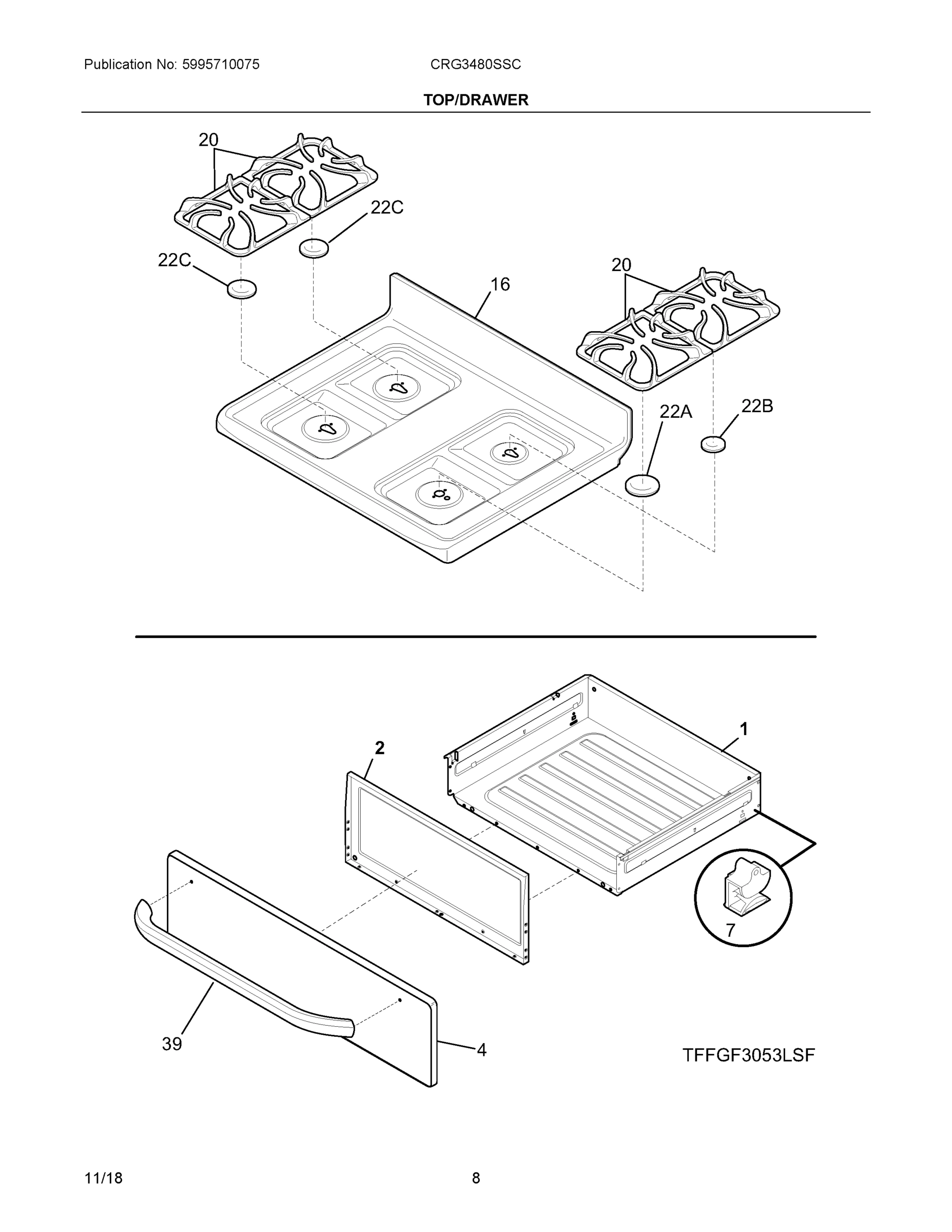 Publication No: 5995710075

CRG3480SSC

TOP/DRAWER

20

22C

22C

16

20

22A

22B

2

1

7

39

4

TFFGF3053LSF

11/18

8