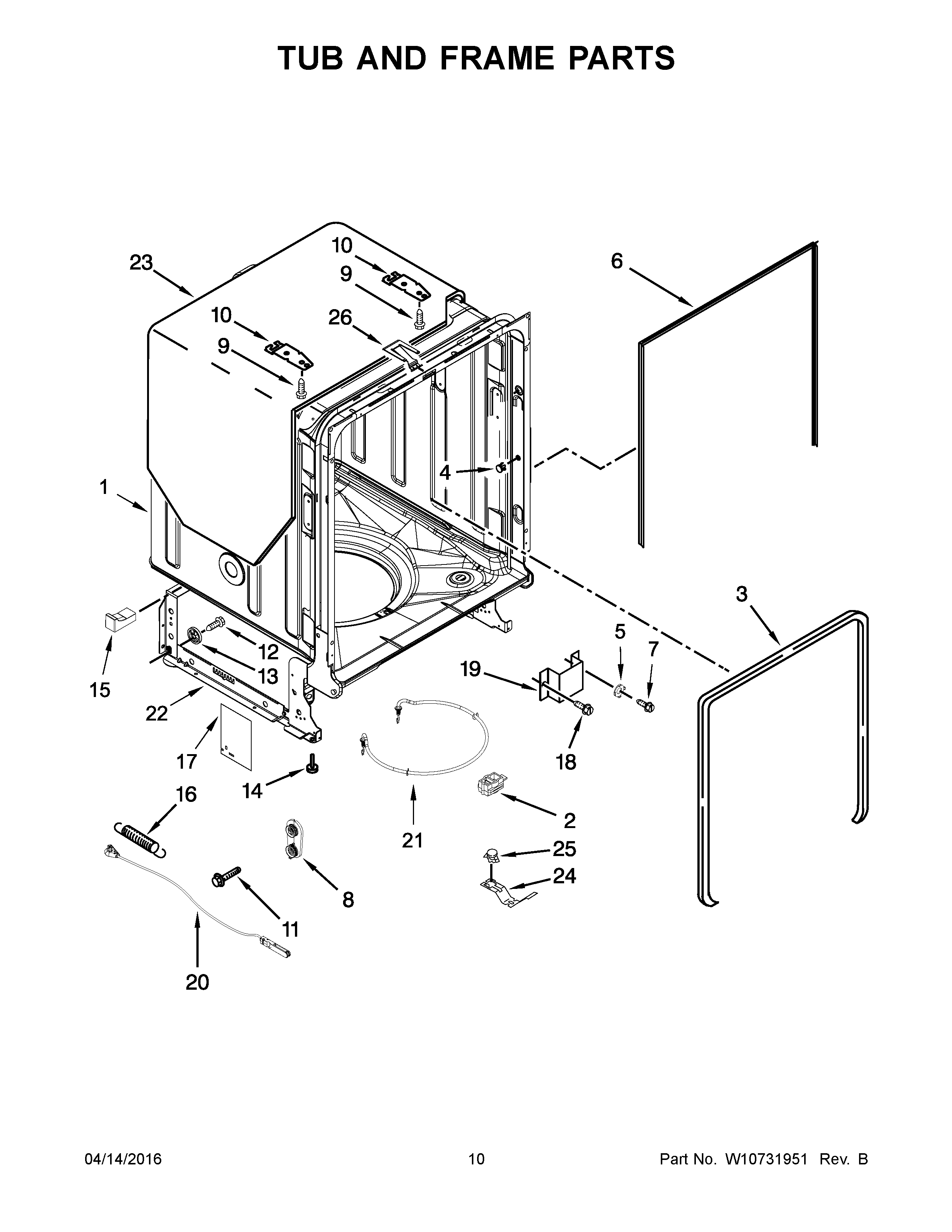 TUB AND FRAME PARTS

10
23
9
6
10
26
9
4
1
3
5
7
12
19
13
15
22
18
17
14
16
2
21
25
24
8
11
20

04/14/2016
10
Part No. W10731951 Rev. B