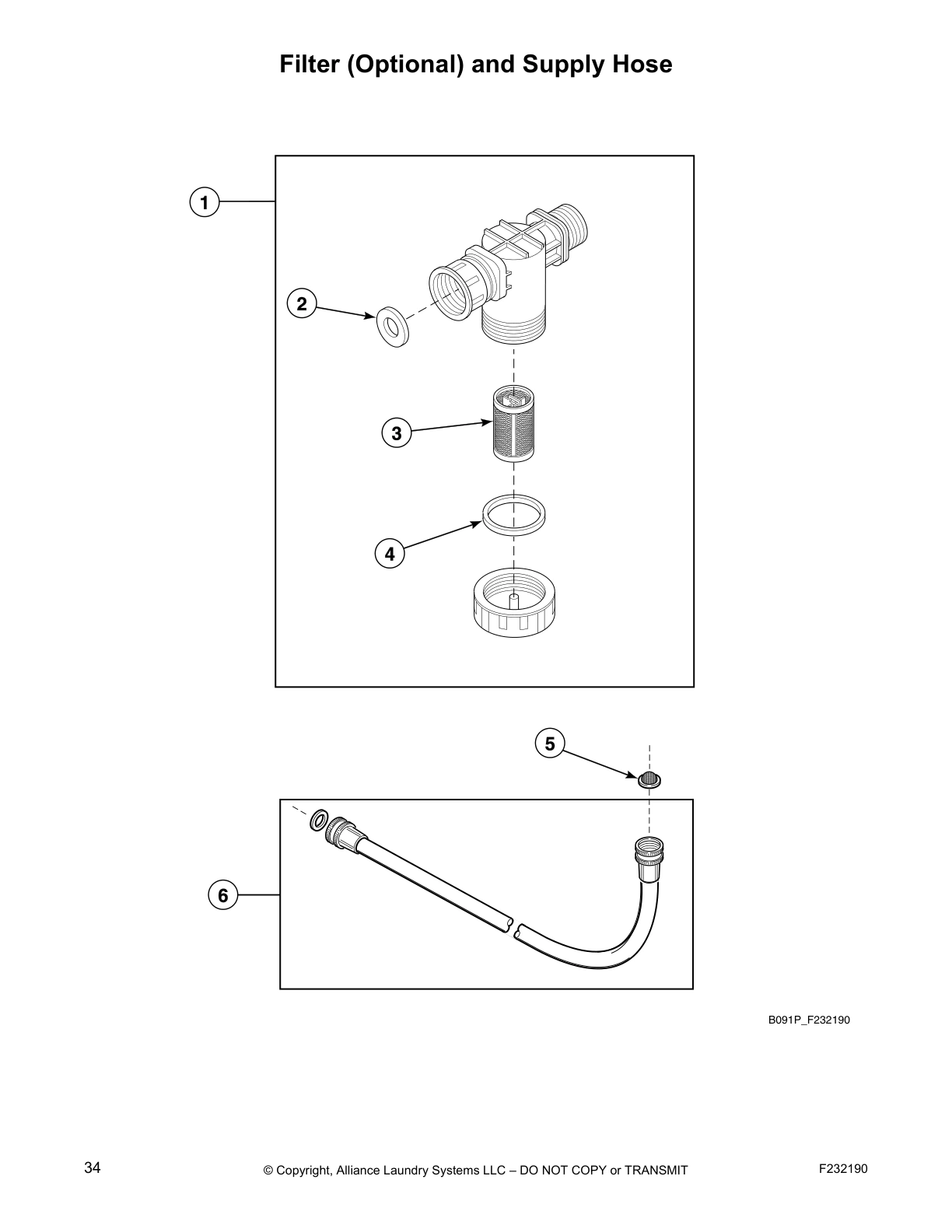 Filter (Optional) and Supply Hose

1

2

3

4

5

6

B091P_F232190

34

© Copyright, Alliance Laundry Systems LLC – DO NOT COPY or TRANSMIT

F232190