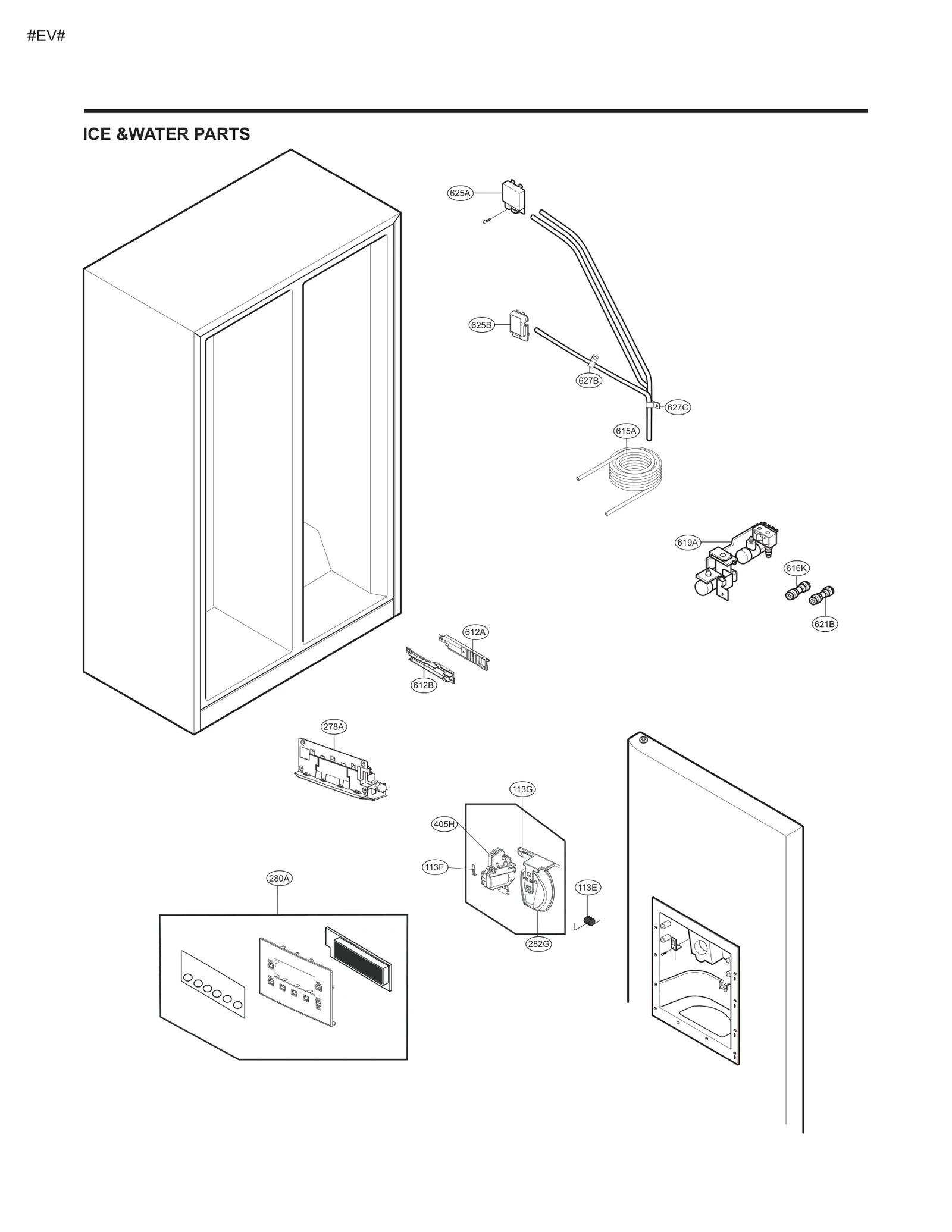 #EV#

ICE &WATER PARTS

625A

625B

627B

627C

615A

619A

616K

621B

612A

612B

278A

113G

405H

113F

113E

282G

280A