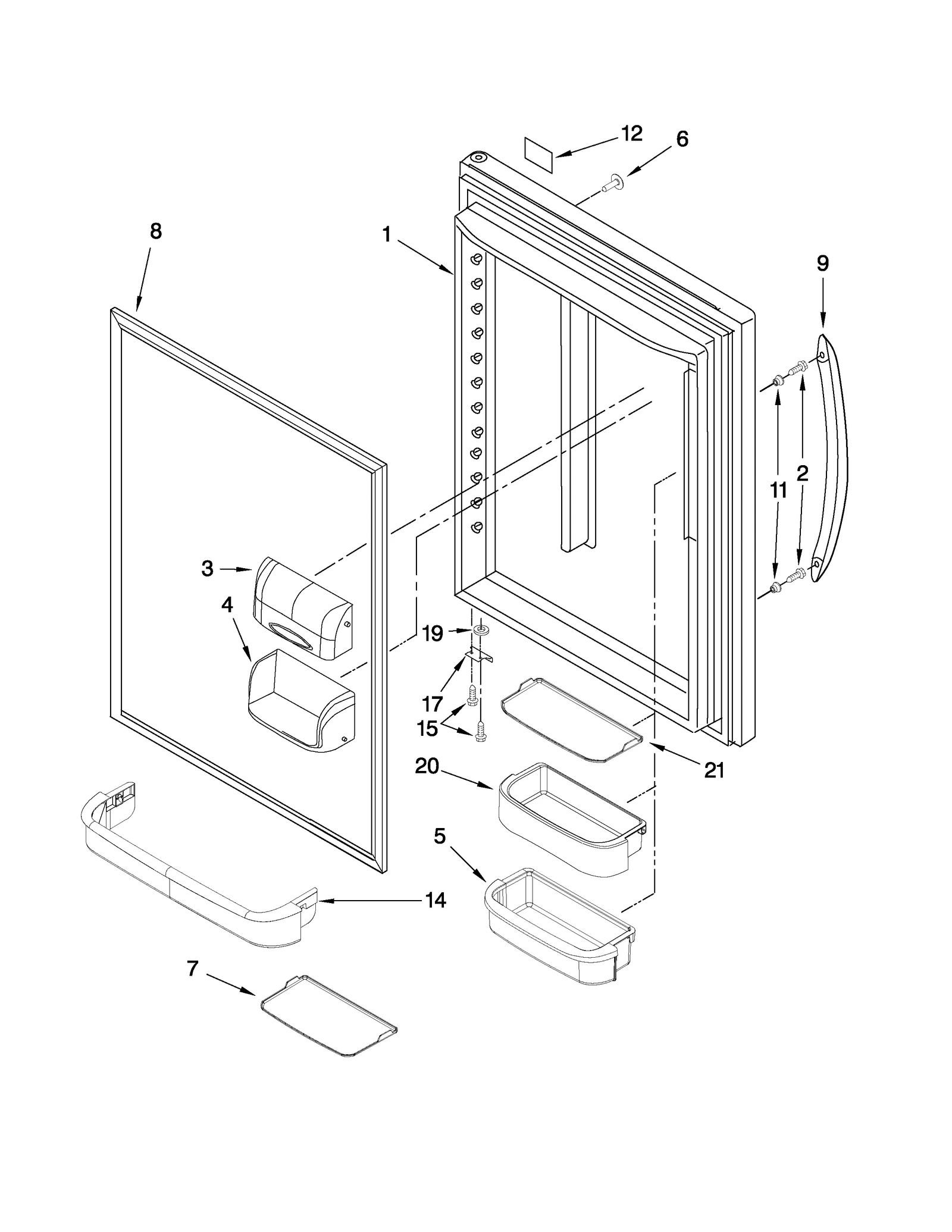 12
6
8
1
9
11
2
3
4
19
17
15
21
20
5
14
7