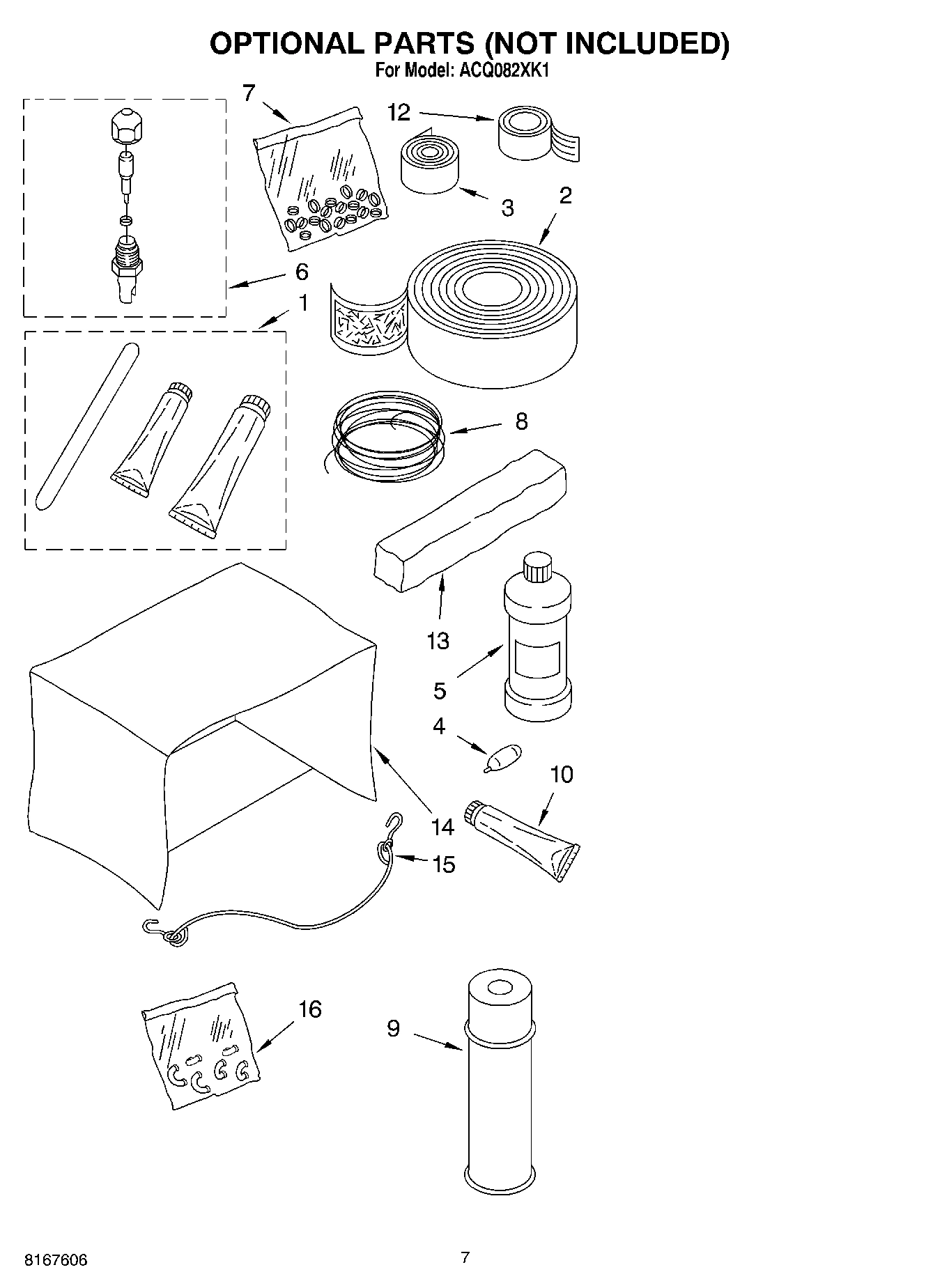 OPTIONAL PARTS (NOT INCLUDED)
For Model: ACQ082XK1

7
12
3
2
6
1
8
13
5
4
10
14
15
16
9

8167606
7