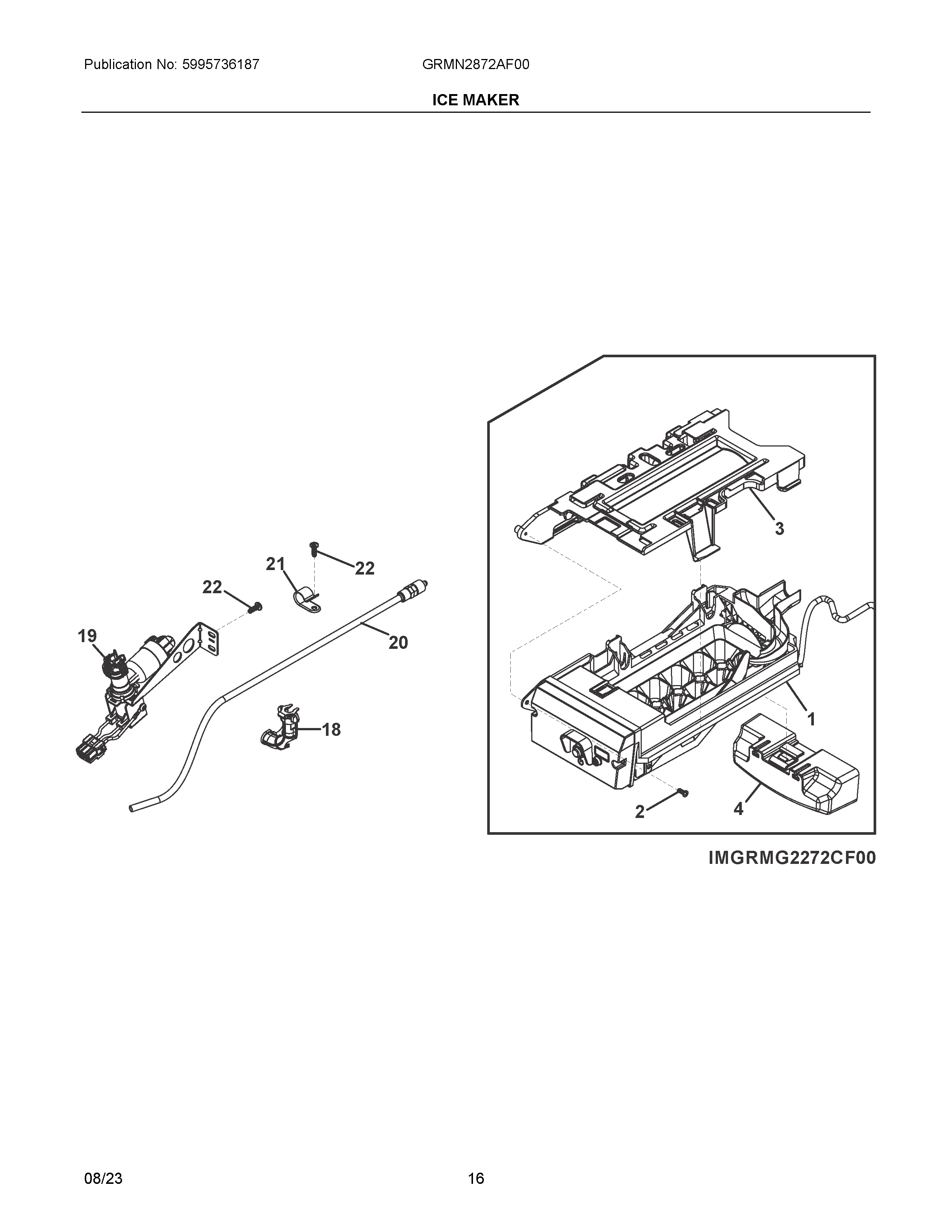 Publication No: 5995736187

GRMN2872AF00

ICE MAKER

22
21
22
19
20
18
3
1
2
4

IMGRMG2272CF00

08/23

16