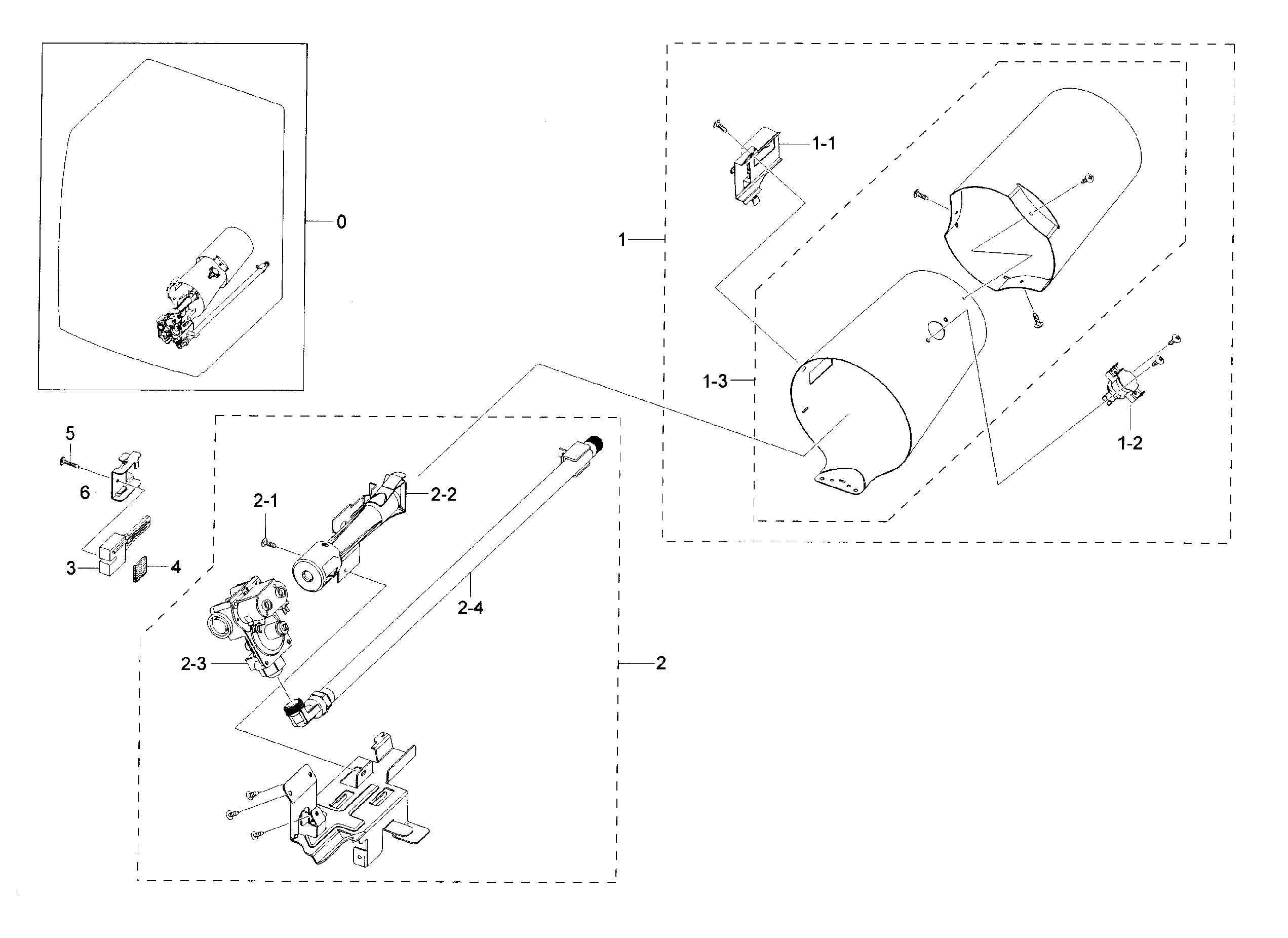 0

1-1

1

1-3

1-2

5

6

3

4

2-1

2-2

2-4

2-3

2