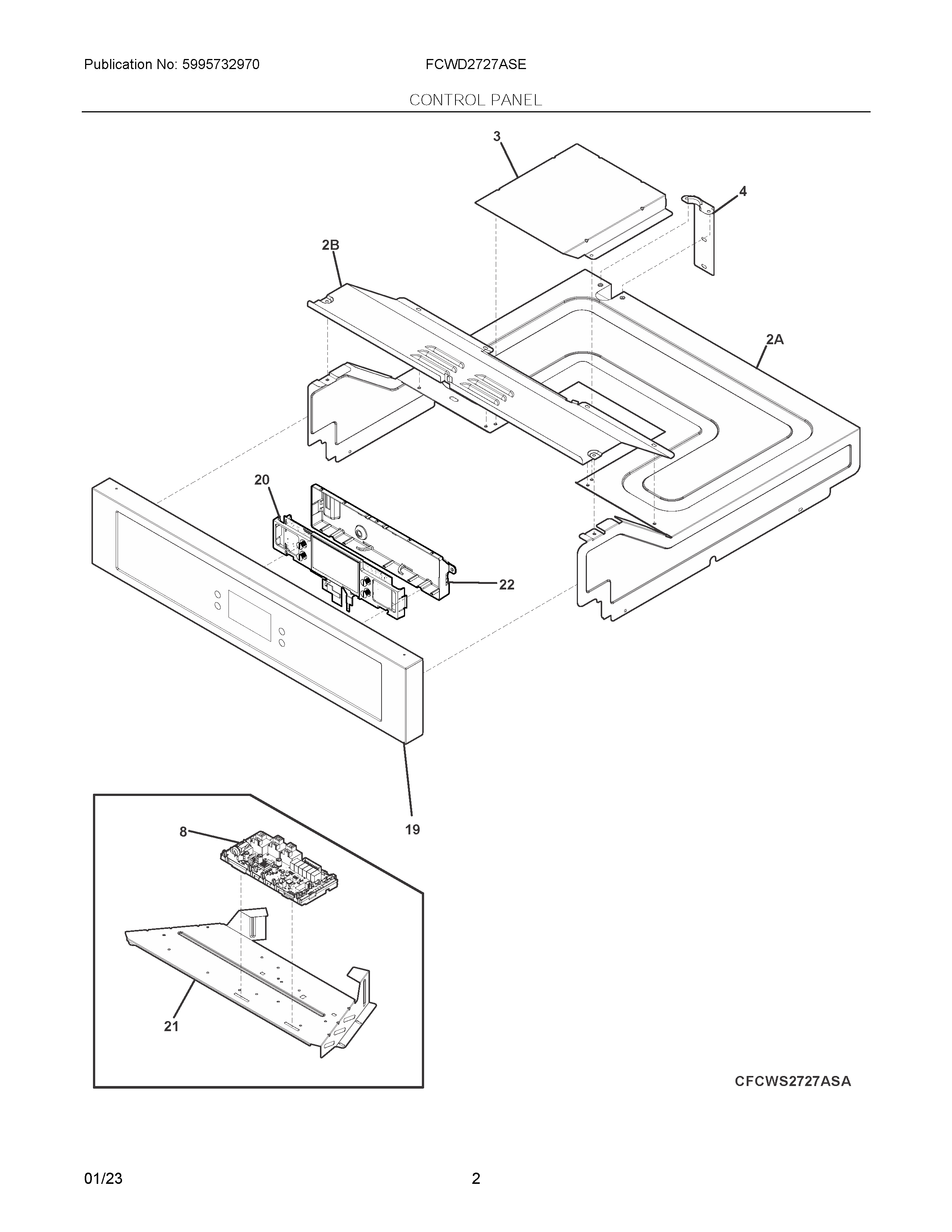 Publication No: 5995732970

FCWD2727ASE

CONTROL PANEL

3

4

2B

2A

20

22

19

8

21

CFCWS2727ASA

01/23

2