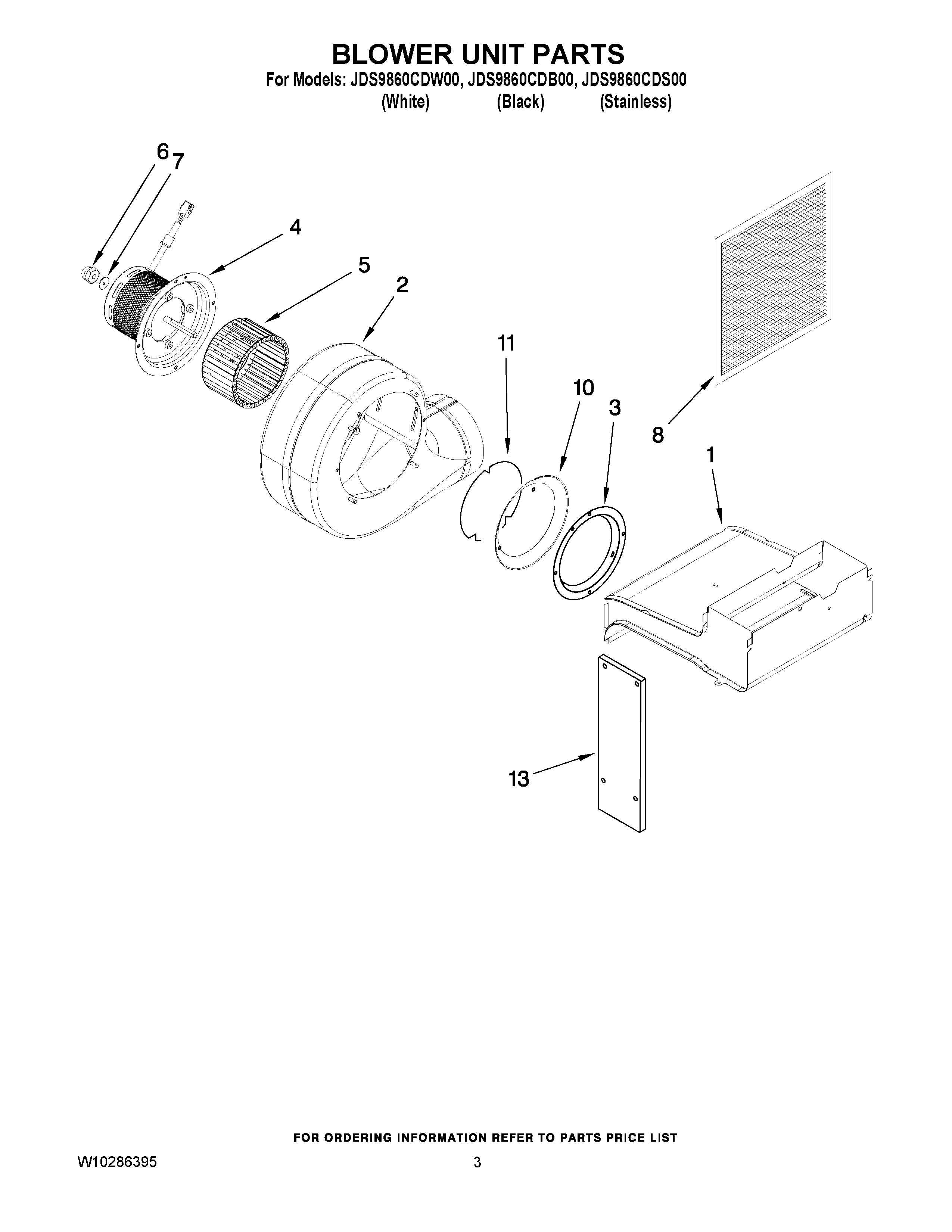 BLOWER UNIT PARTS
For Models: JDS9860CDW00, JDS9860CDB00, JDS9860CDS00
(White) (Black) (Stainless)

6 7
4
5
2
11
10
3
8
1
13

FOR ORDERING INFORMATION REFER TO PARTS PRICE LIST

W10286395

3