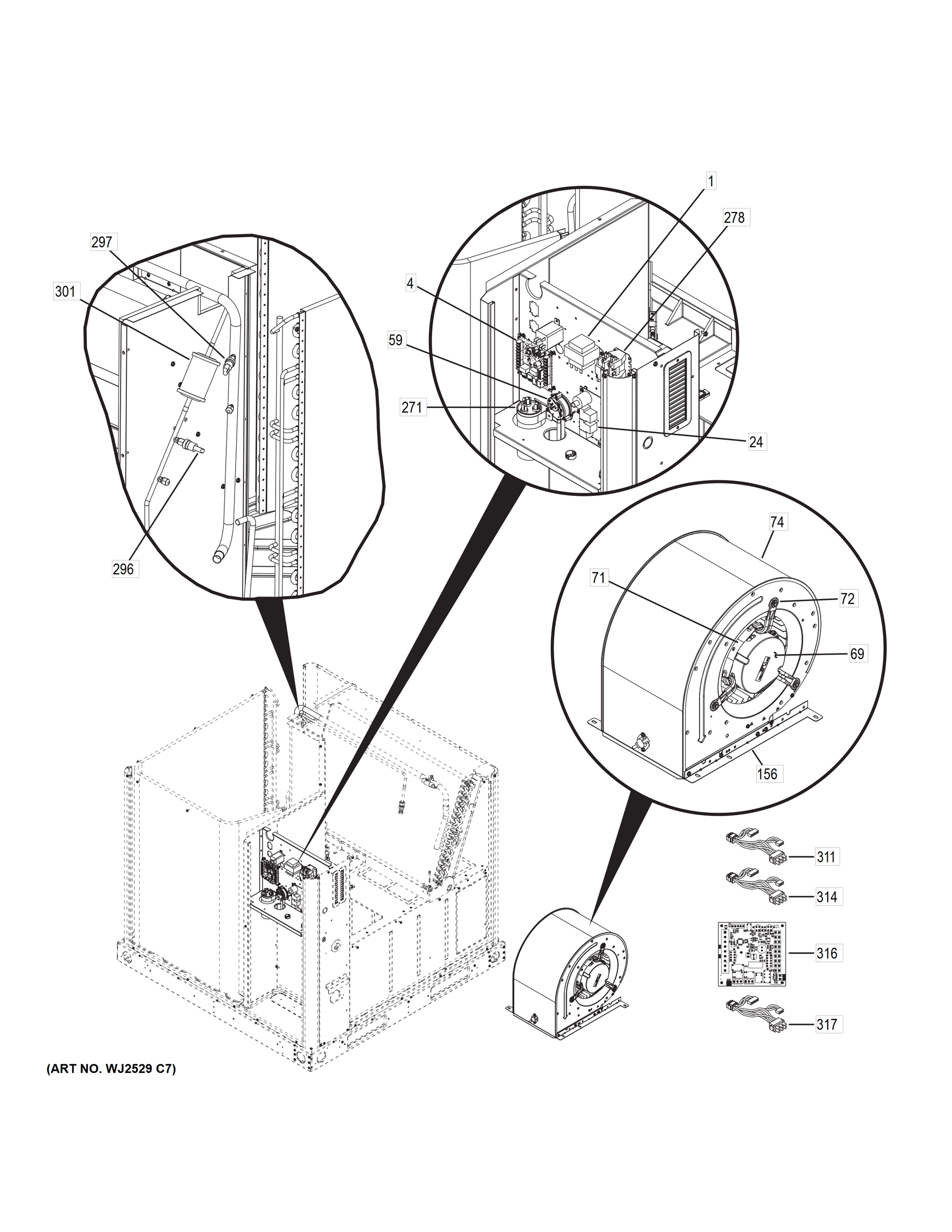 1
278
297
301
4
59
271
24
296
74
71
72
69
156
311
314
316
317
(ART NO. WJ2529 C7)