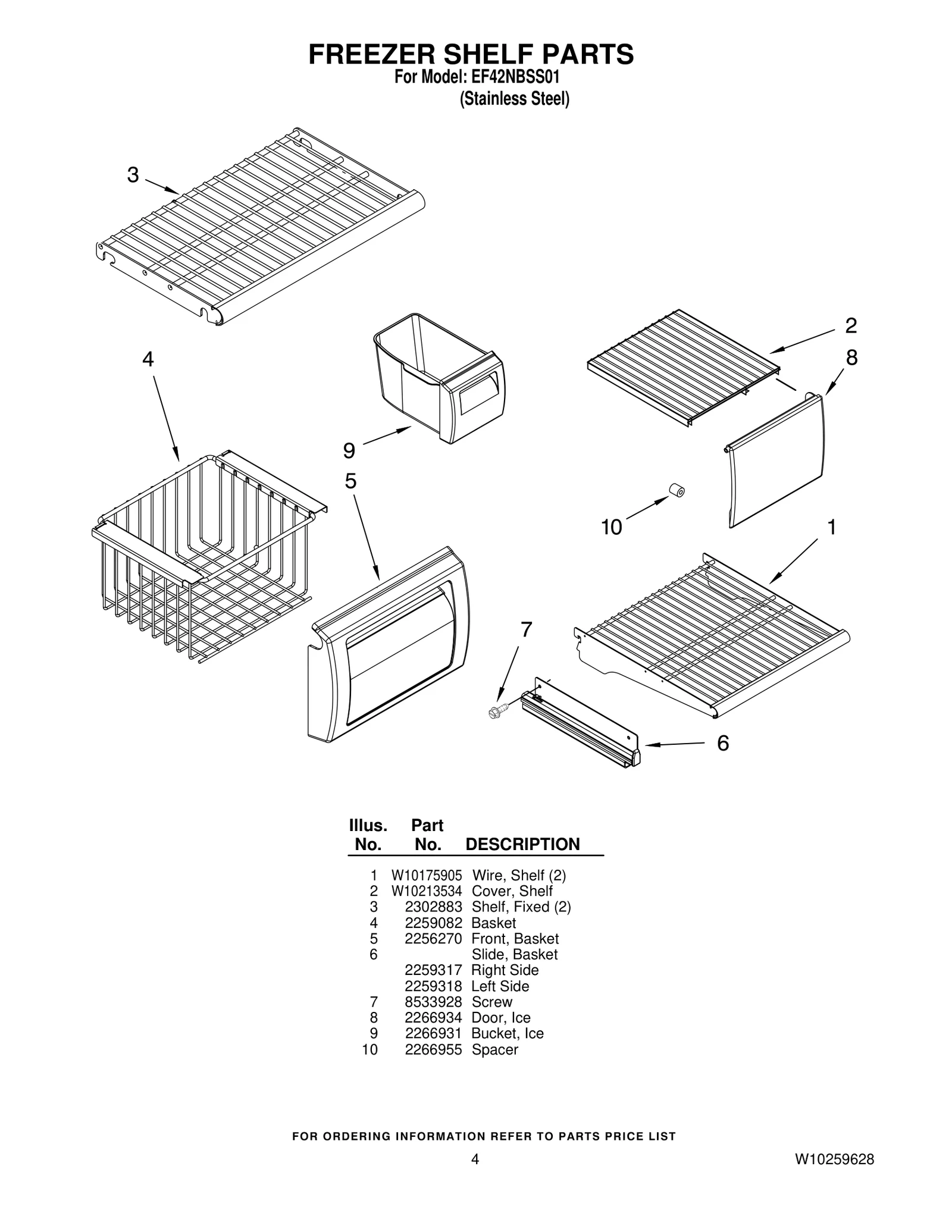 FREEZER SHELF PARTS
For Model: EF42NBSS01
(Stainless Steel)

3

4

9

5

2

8

10

1

7

6

| Illus. No. | Part No. | DESCRIPTION |
|---|---|---|
| 1 | W10175905 | Wire, Shelf (2) |
| 2 | W10213534 | Cover, Shelf |
| 3 | 2302883 | Shelf, Fixed (2) |
| 4 | 2259082 | Basket |
| 5 | 2256270 | Front, Basket |
| 6 | | Slide, Basket |
| | 2259317 | Right Side |
| | 2259318 | Left Side |
| 7 | 8533928 | Screw |
| 8 | 2266934 | Door, Ice |
| 9 | 2266931 | Bucket, Ice |
| 10 | 2266955 | Spacer |

FOR ORDERING INFORMATION REFER TO PARTS PRICE LIST

4

W10259628