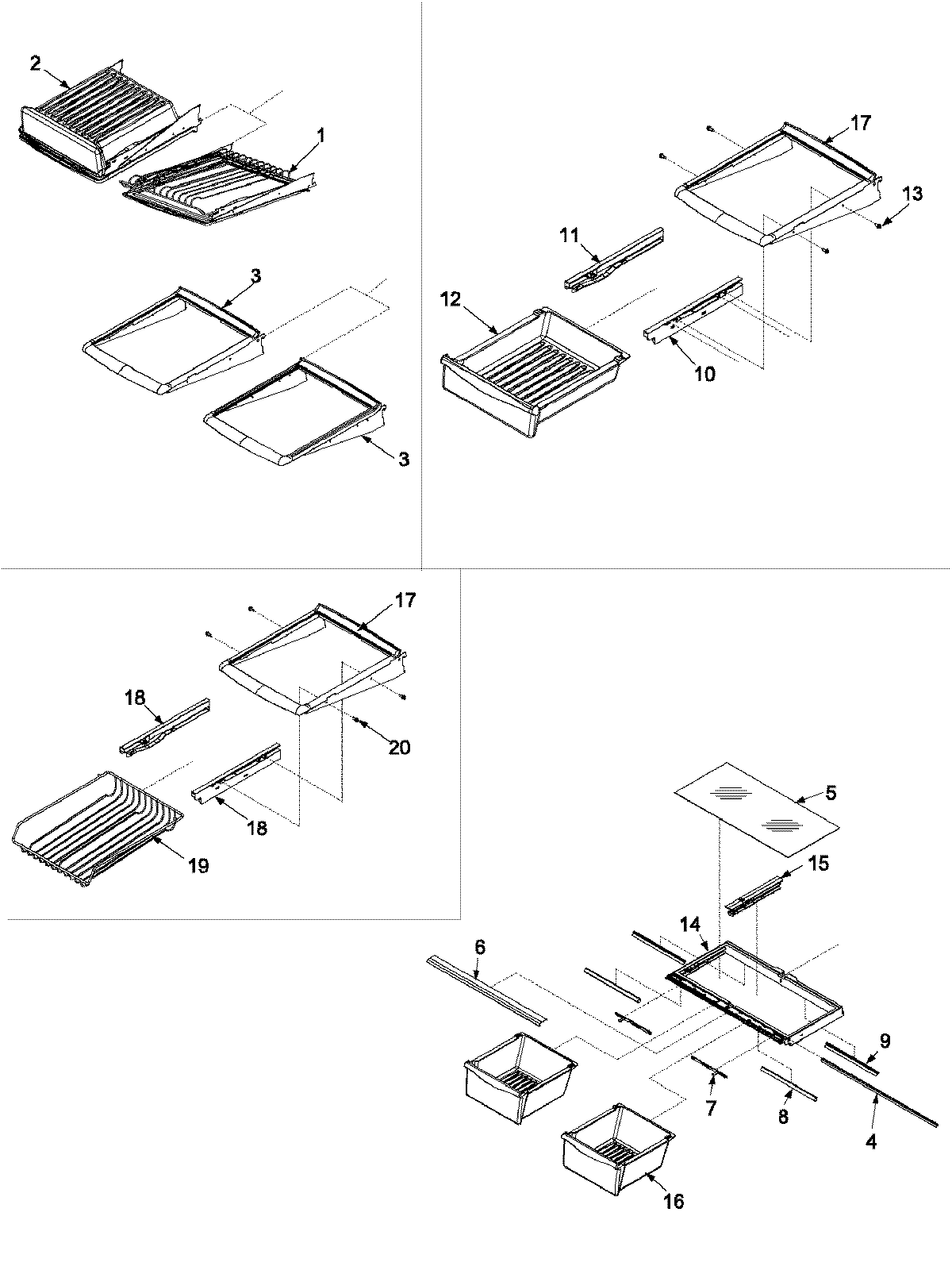 2
1
3
3
17
13
11
12
10
17
18
20
18
19
5
15
14
6
9
7
8
4
16