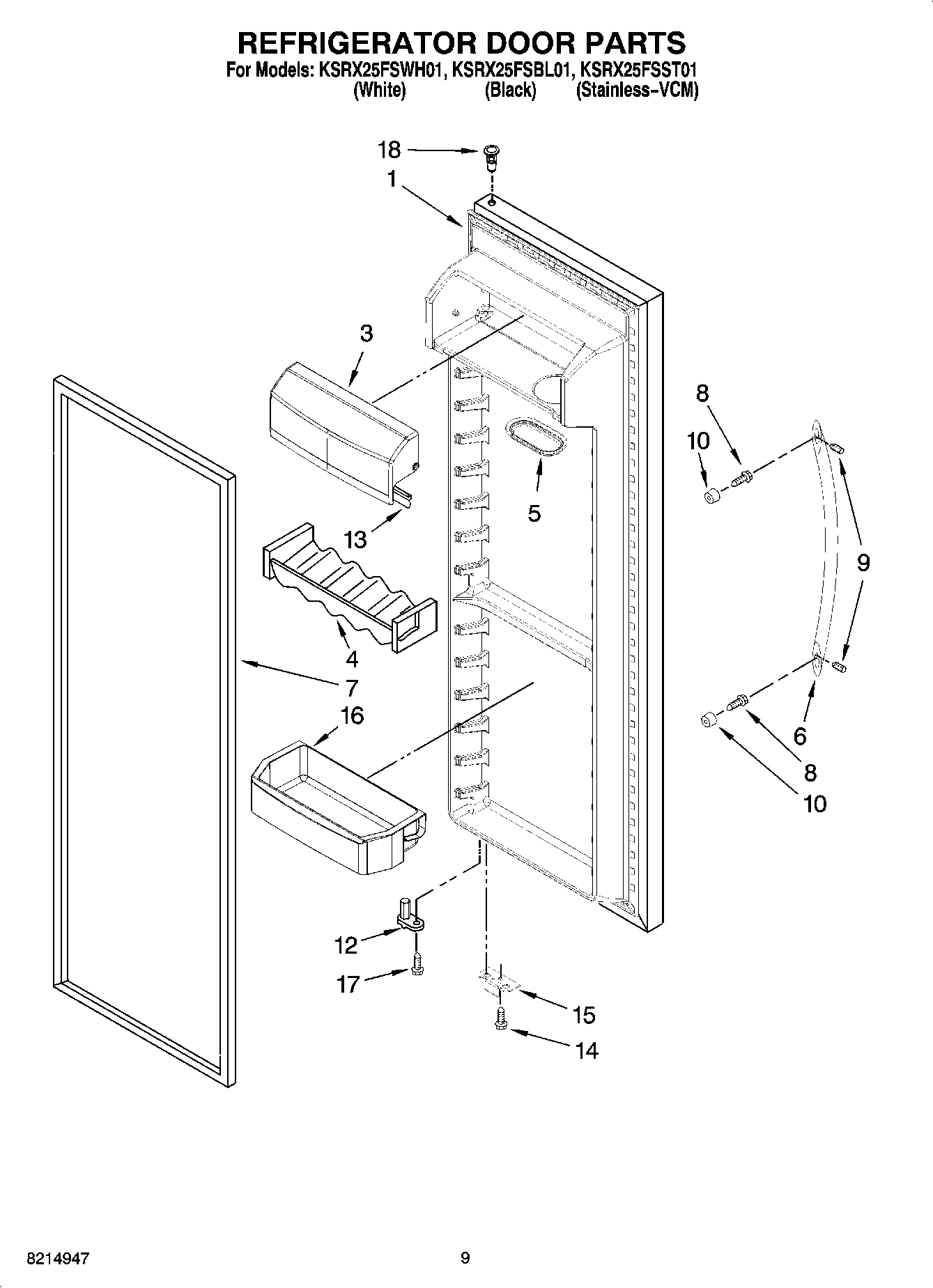 REFRIGERATOR DOOR PARTS
For Models: KSRX25FSWH01, KSRX25FSBL01, KSRX25FSST01
(White) (Black) (Stainless-VCM)

18
1
3
8
10
5
13
9
4
7
16
6
8
10
12
17
15
14

8214947
9