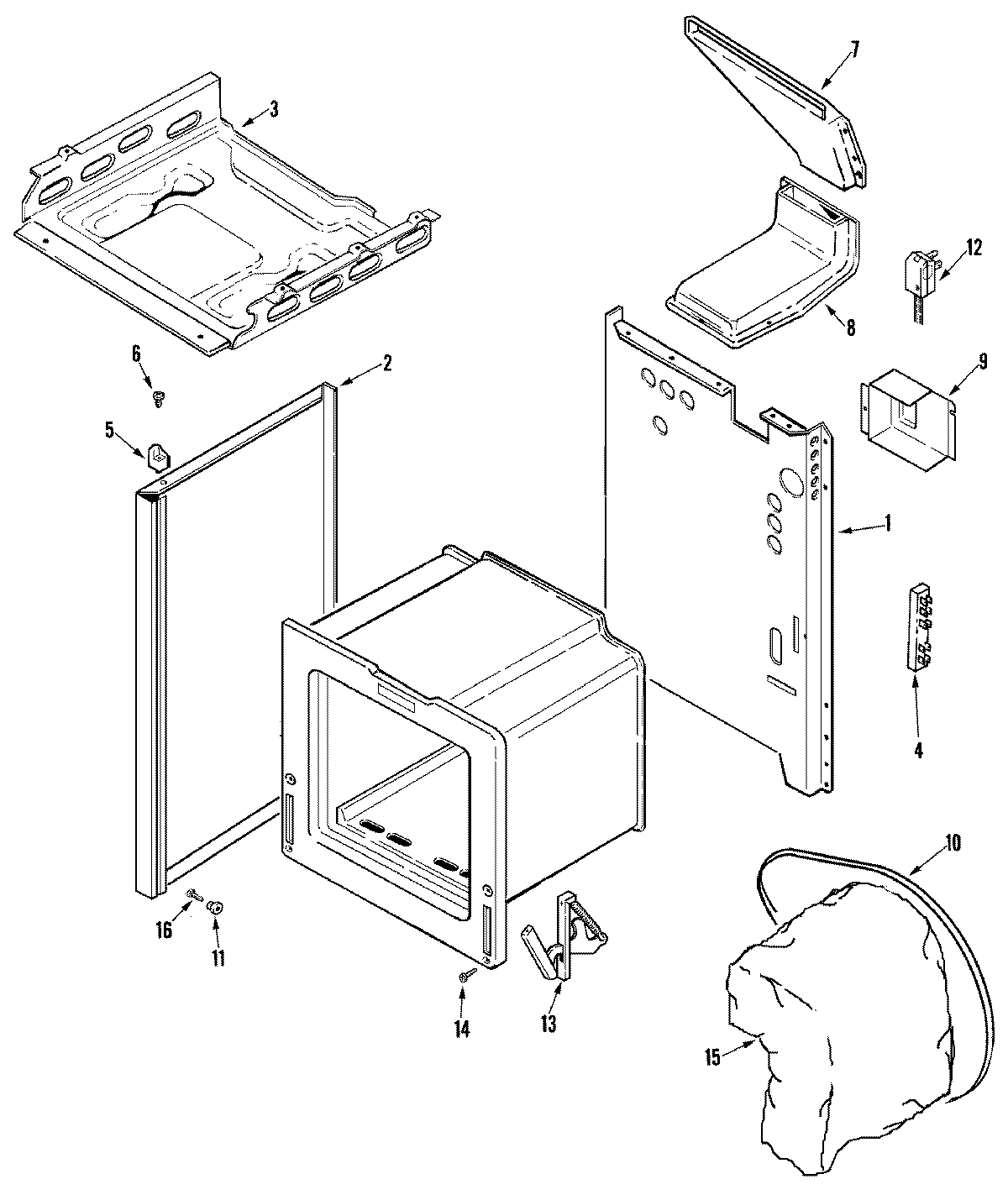 7
3
12
8
6
2
9
5
1
4
10
16
11
14
13
15