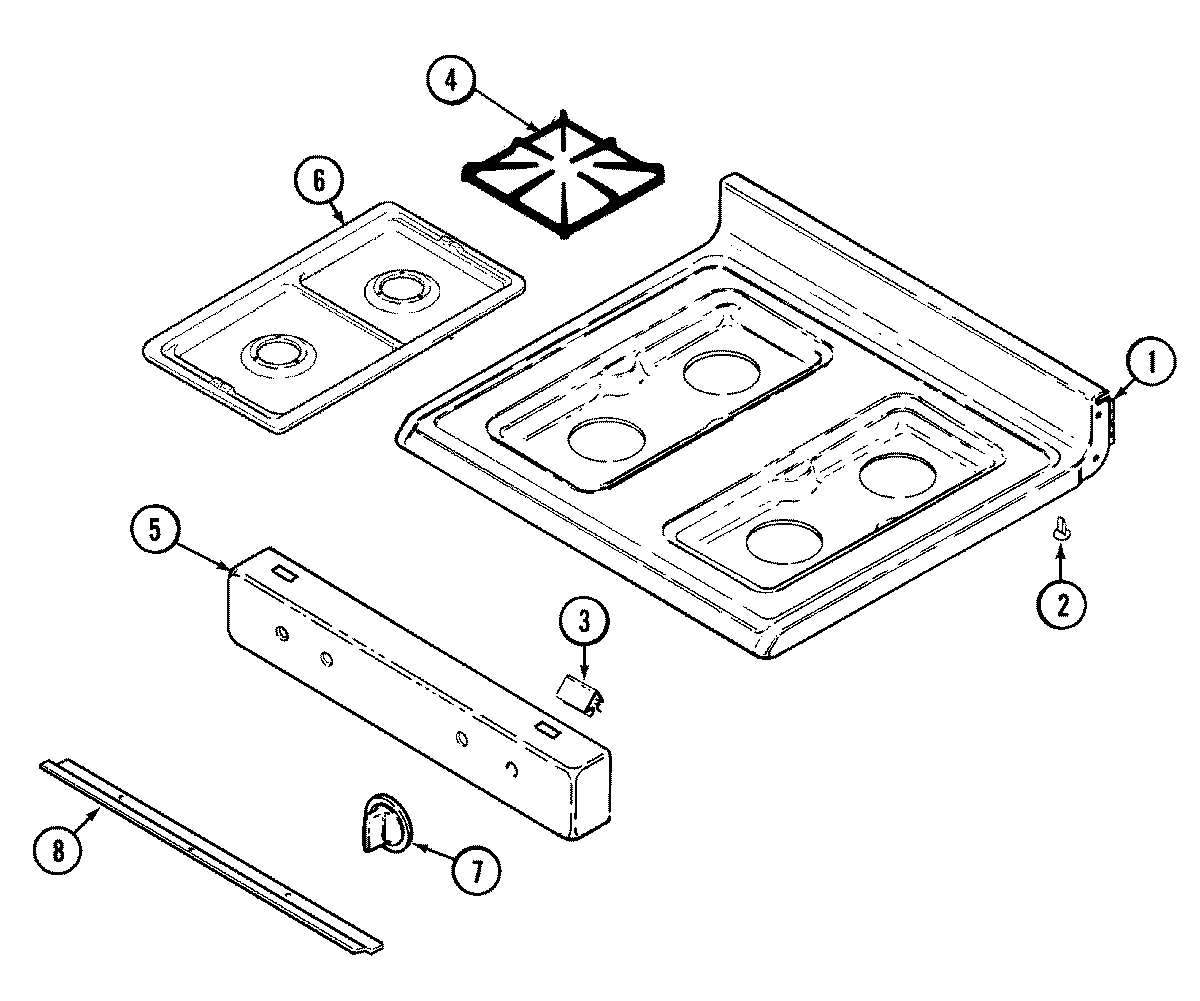 4
6
1
5
3
2
8
7