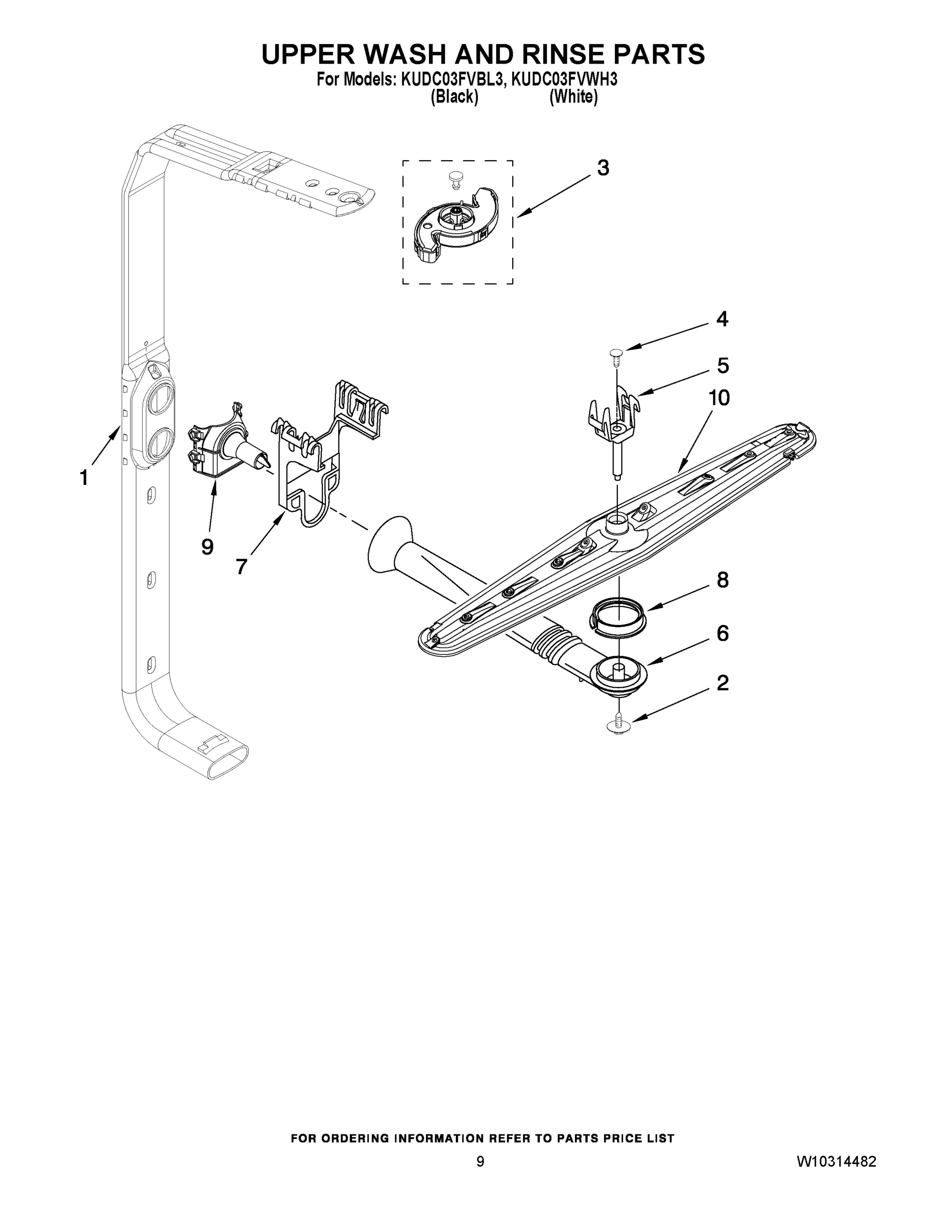 UPPER WASH AND RINSE PARTS
For Models: KUDC03FVBL3, KUDC03FVWH3
(Black) (White)

3
4
5
10
1
9
7
8
6
2

FOR ORDERING INFORMATION REFER TO PARTS PRICE LIST
9
W10314482