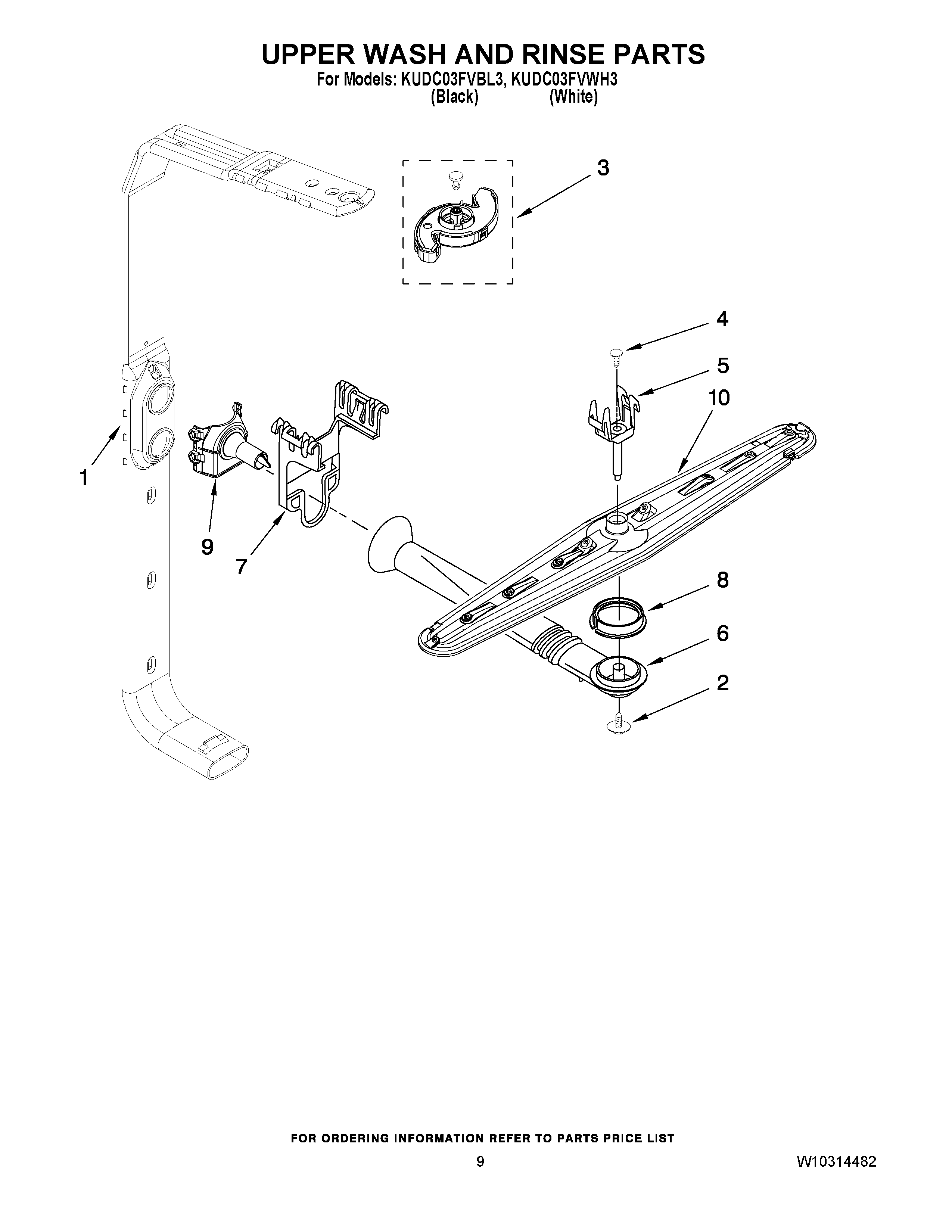 UPPER WASH AND RINSE PARTS
For Models: KUDC03FVBL3, KUDC03FVWH3
(Black) (White)

3

4

5

10

1

9

7

8

6

2

FOR ORDERING INFORMATION REFER TO PARTS PRICE LIST

9

W10314482