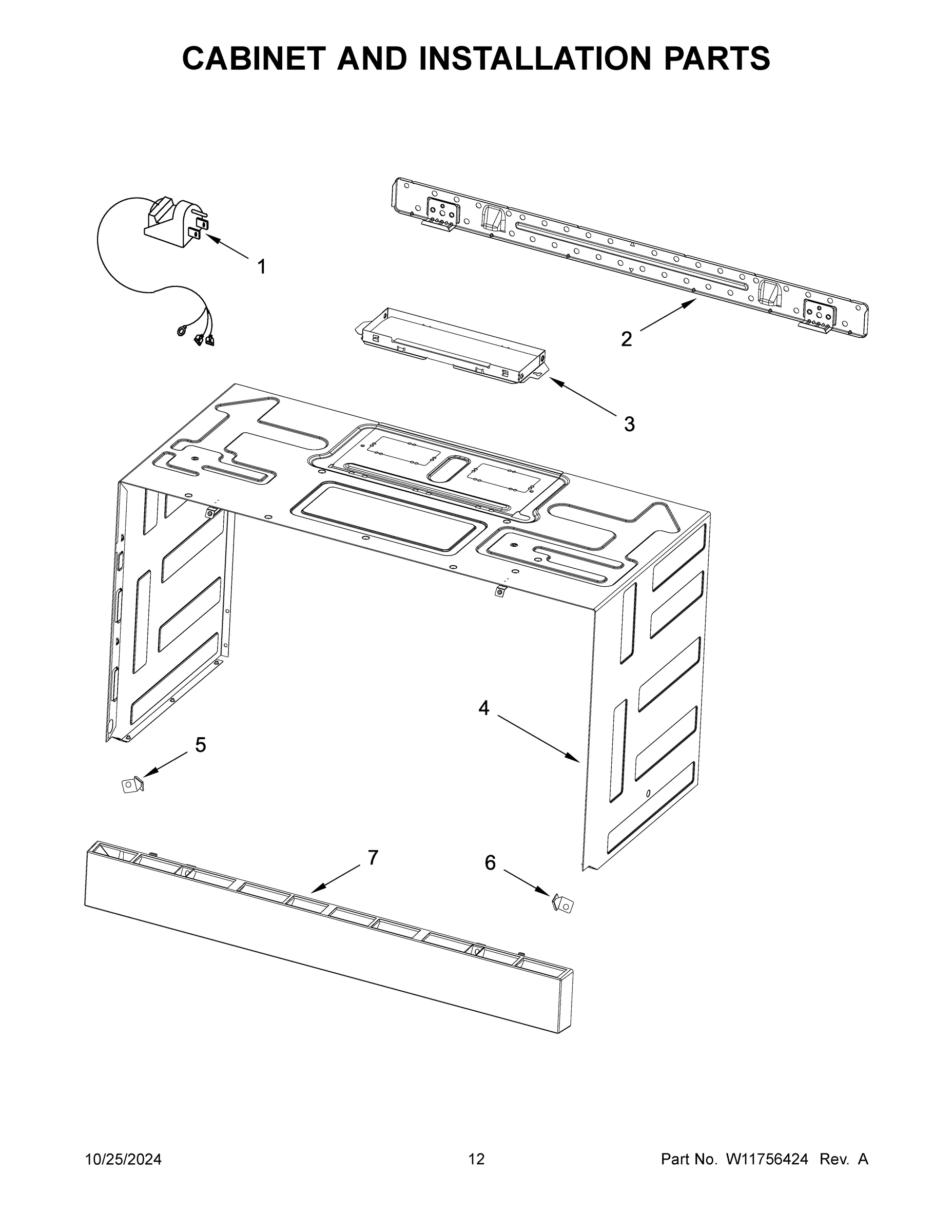 CABINET AND INSTALLATION PARTS

1

2

3

4

5

7

6

10/25/2024

12

Part No. W11756424 Rev. A