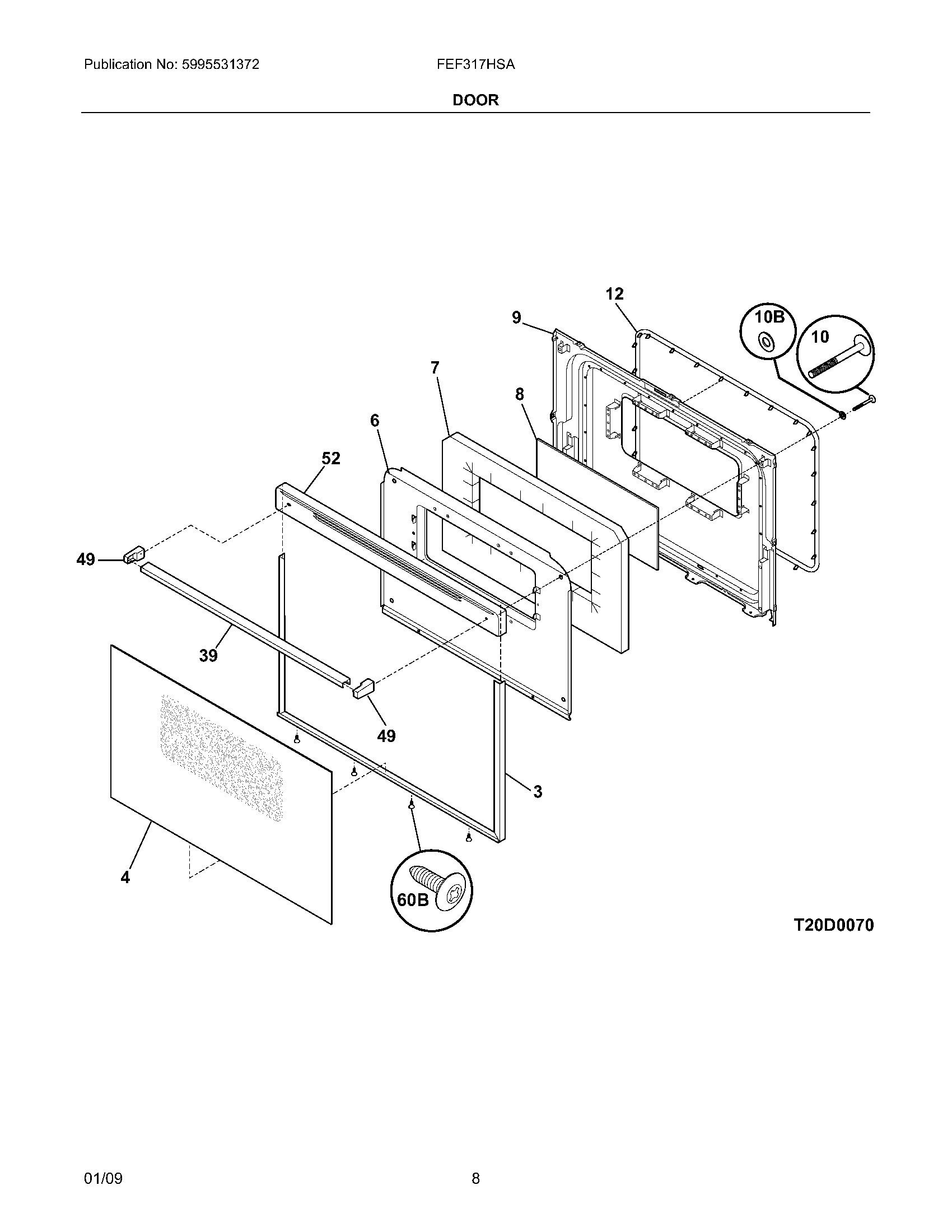 Publication No: 5995531372

FEF317HSA

DOOR

12

9

10B

10

7

8

6

52

49

39

49

3

4

60B

T20D0070

01/09

8